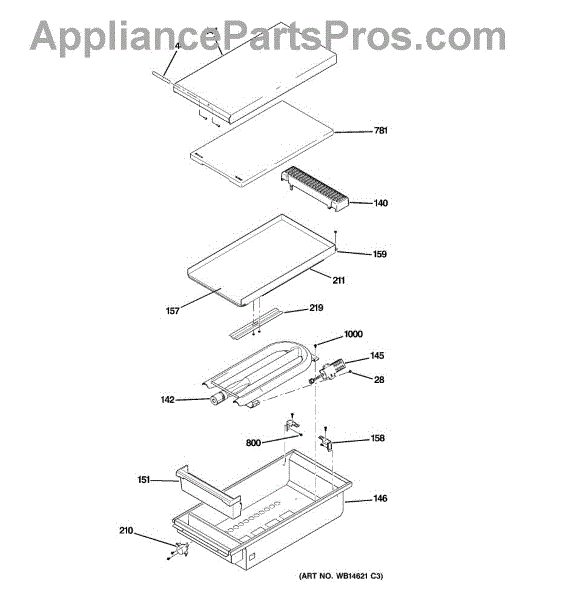 AppliancePartsPros.com

4

781

140

159

211

157

219

1000

145

28

142

800

158

151

146

210

(ART NO. WB14621 C3)