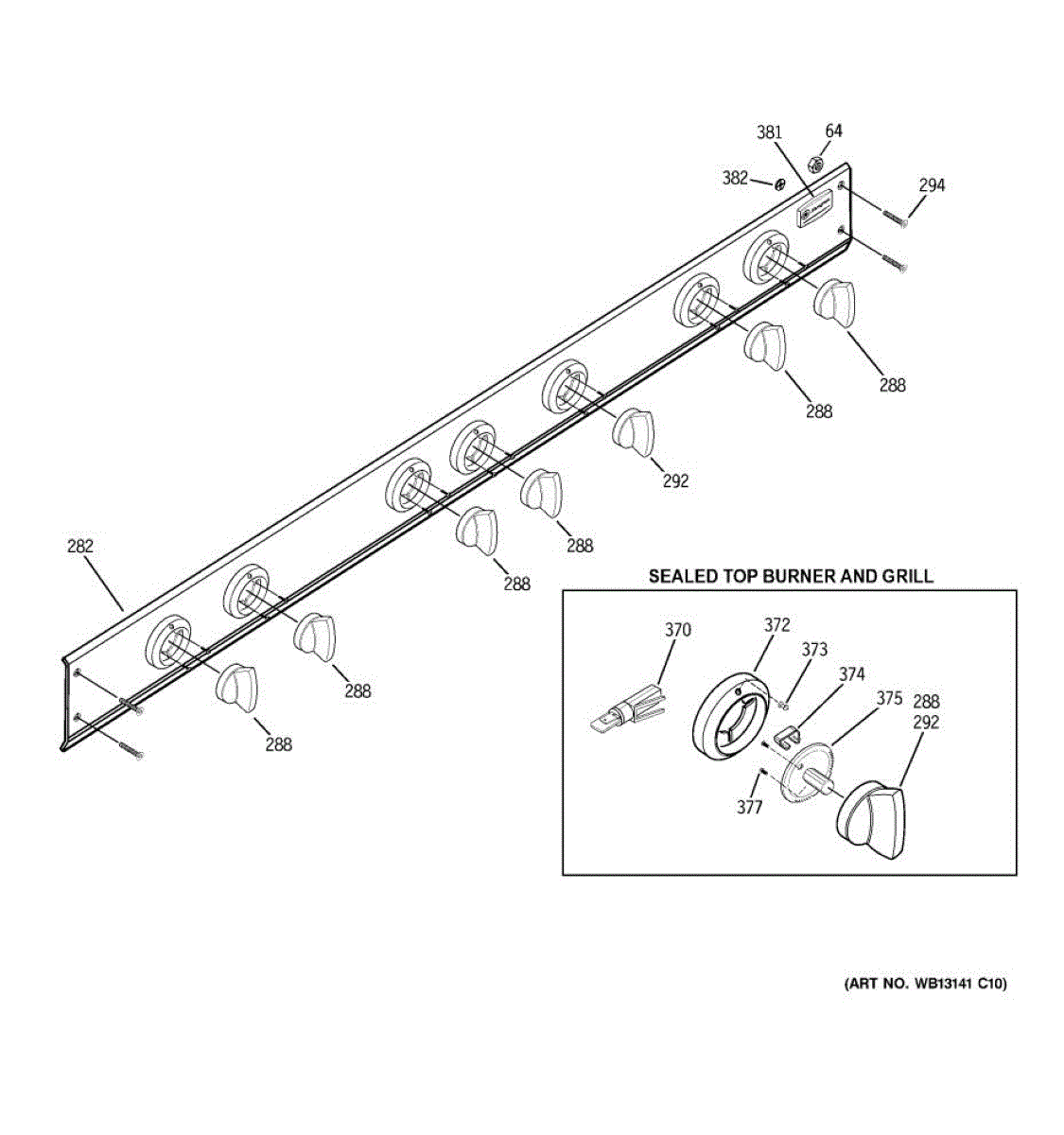 381
64
382
294
288
288
292
288
288
282
288
288
SEALED TOP BURNER AND GRILL
370
372
373
374
375
288
292
377
(ART NO. WB13141 C10)