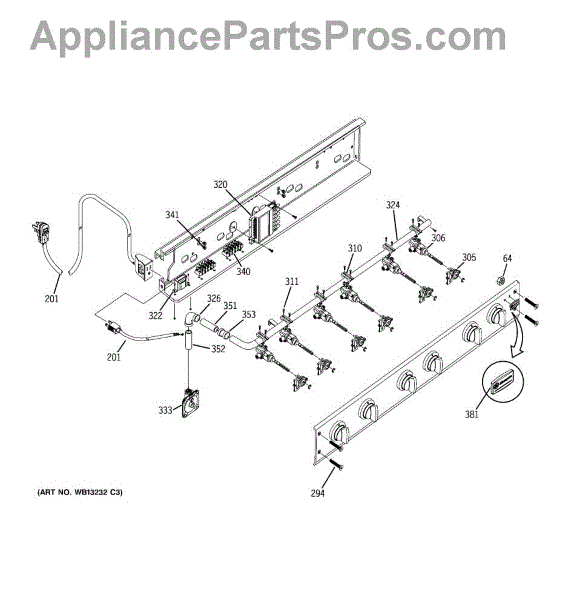 AppliancePartsPros.com

320
341
324
306
310
305
64
340
311
201
322
326
351
353
201
352
333
381
294

(ART NO. WB13232 C3)