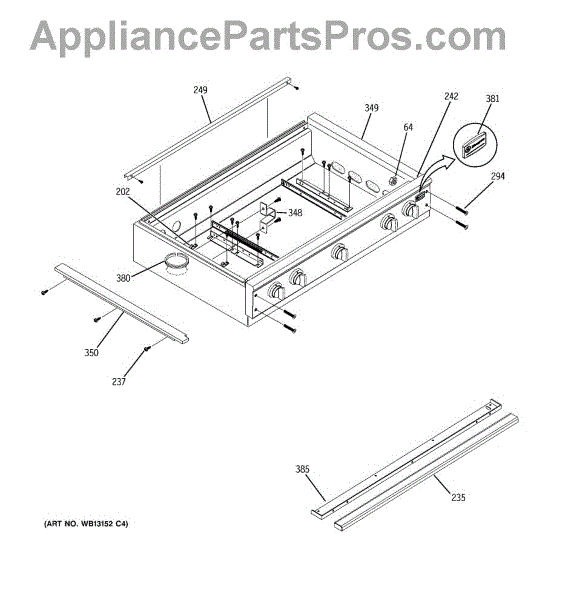 AppliancePartsPros.com

249
349
242
381
64
294
202
348
380
350
237
385
235

(ART NO. WB13152 C4)