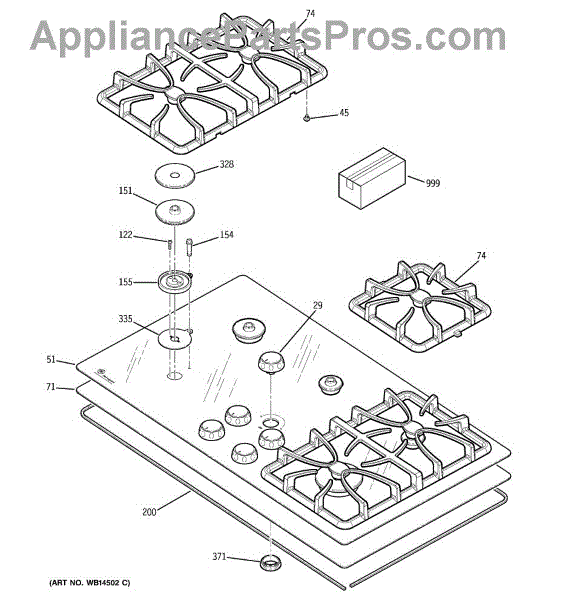 AppliancePartsPros.com

74
45
328
999
151
122
154
74
155
29
335
51
71
200
371

(ART NO. WB14502 C)