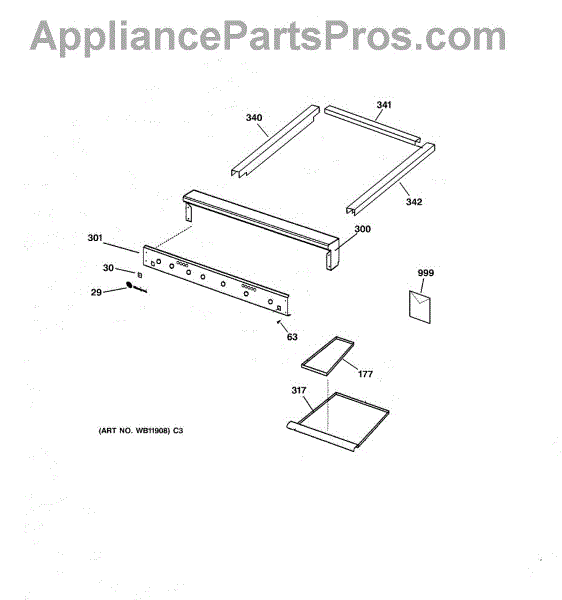 AppliancePartsPros.com

340
341
342
300
301
30
29
999
63
177
317

(ART NO. WB11908) C3