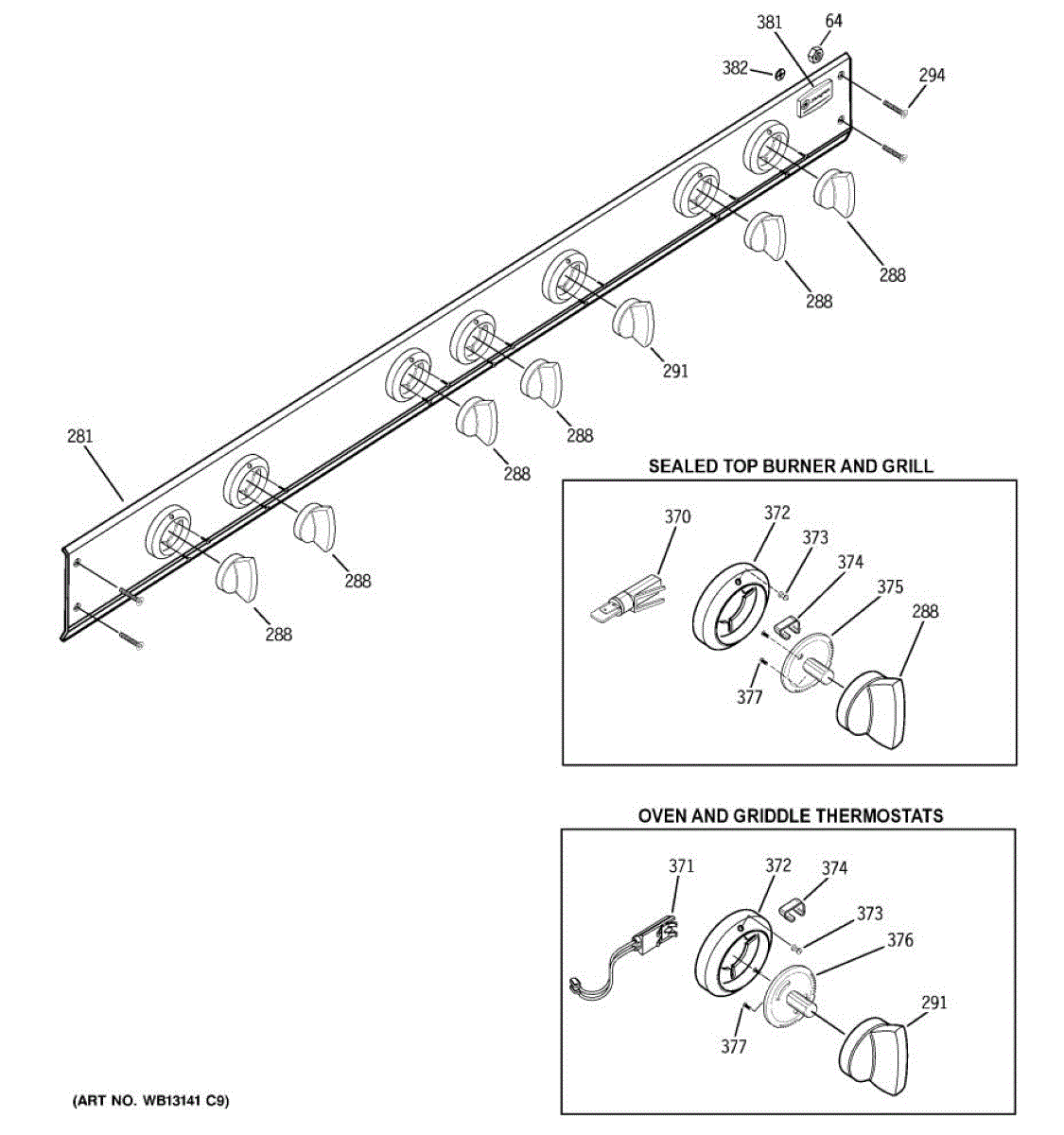 381
64
382
294
288
288
291
288
288
281
288
288

SEALED TOP BURNER AND GRILL
370
372
373
374
375
288
377

OVEN AND GRIDDLE THERMOSTATS
371
372
374
373
376
291
377

(ART NO. WB13141 C9)