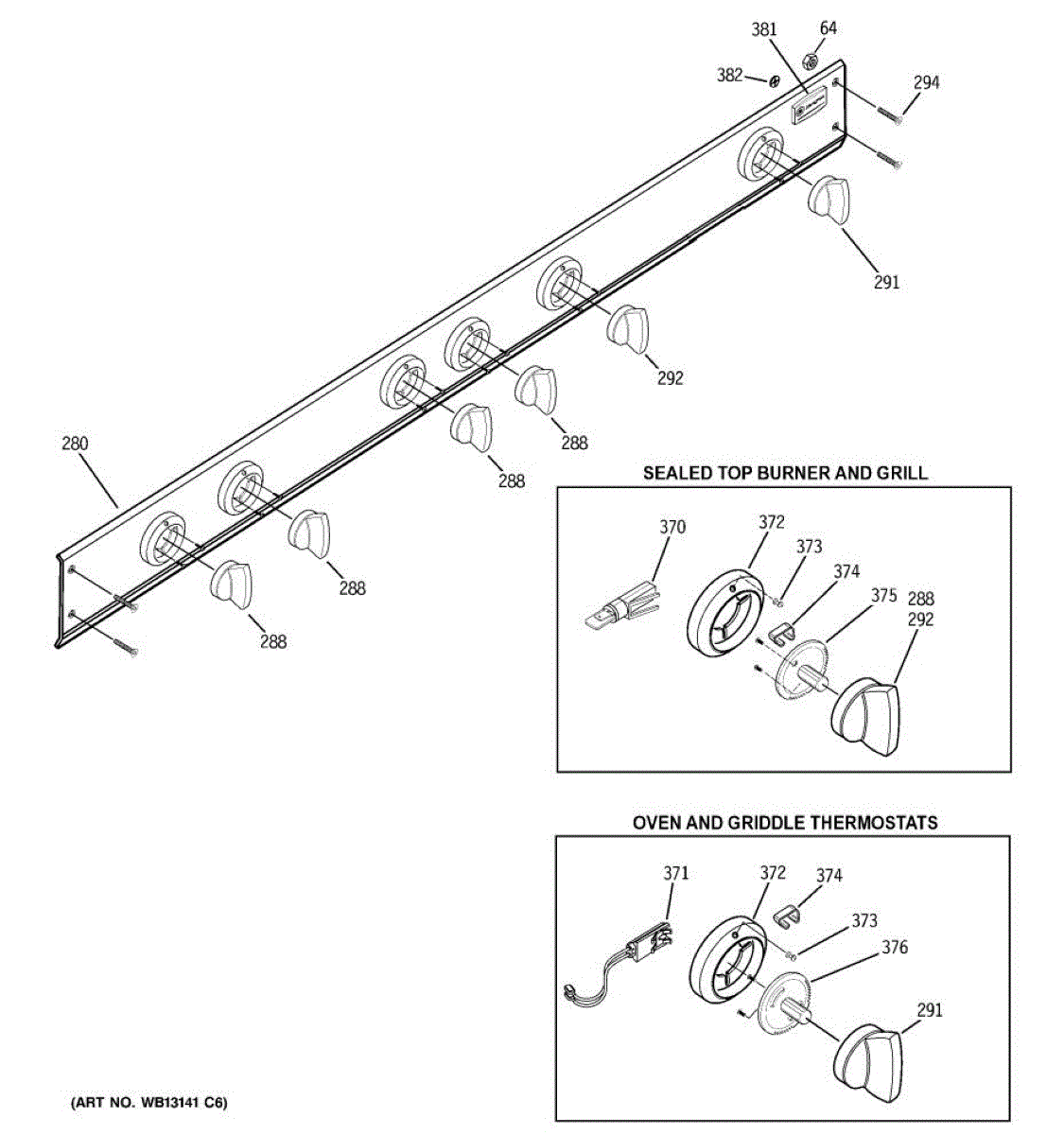 381
64
382
294
291
292
288
288
280
288
288

SEALED TOP BURNER AND GRILL

370
372
373
374
375
288
292

OVEN AND GRIDDLE THERMOSTATS

371
372
374
373
376
291

(ART NO. WB13141 C6)