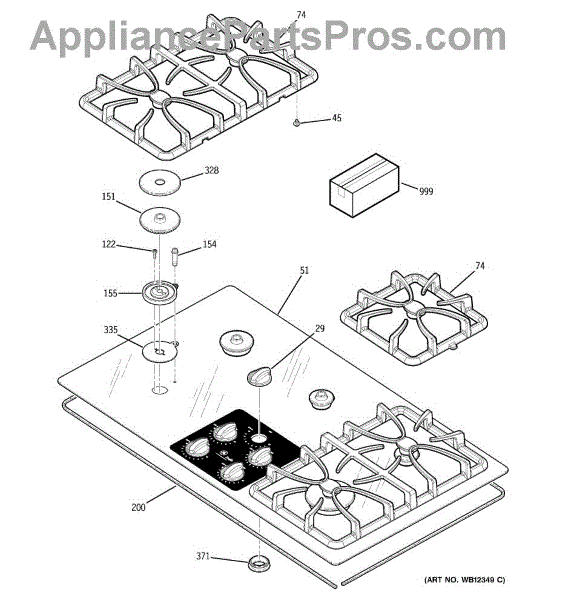 AppliancePartsPros.com

74
45
328
999
151
122
154
51
74
155
335
29
200
371
(ART NO. WB12349 C)