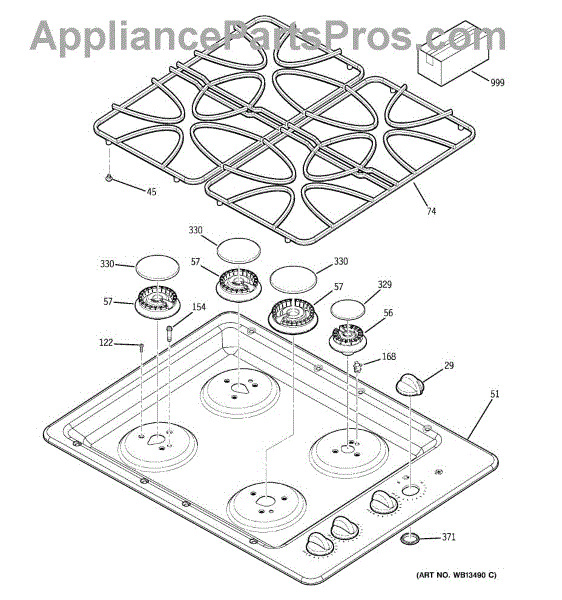 AppliancePartsPros.com

999

45

74

330

330

57

330

57

57

329

154

56

122

168

29

51

371

(ART NO. WB13490 C)