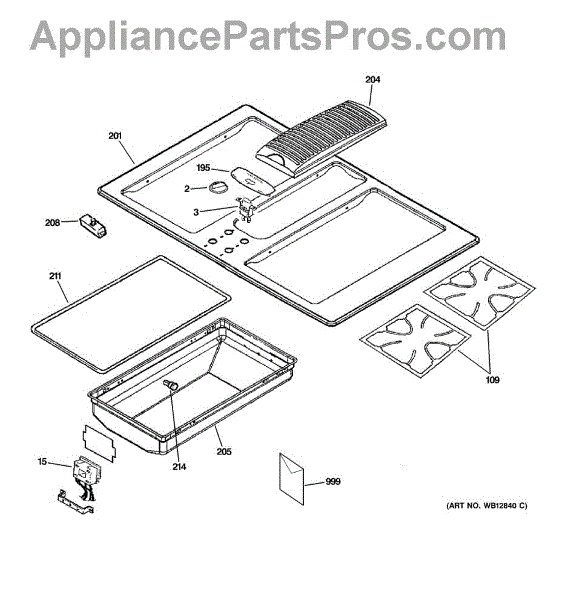 AppliancePartsPros.com

204
201
195
2
3
208
211
109
214
205
15
999
(ART NO. WB12840 C)