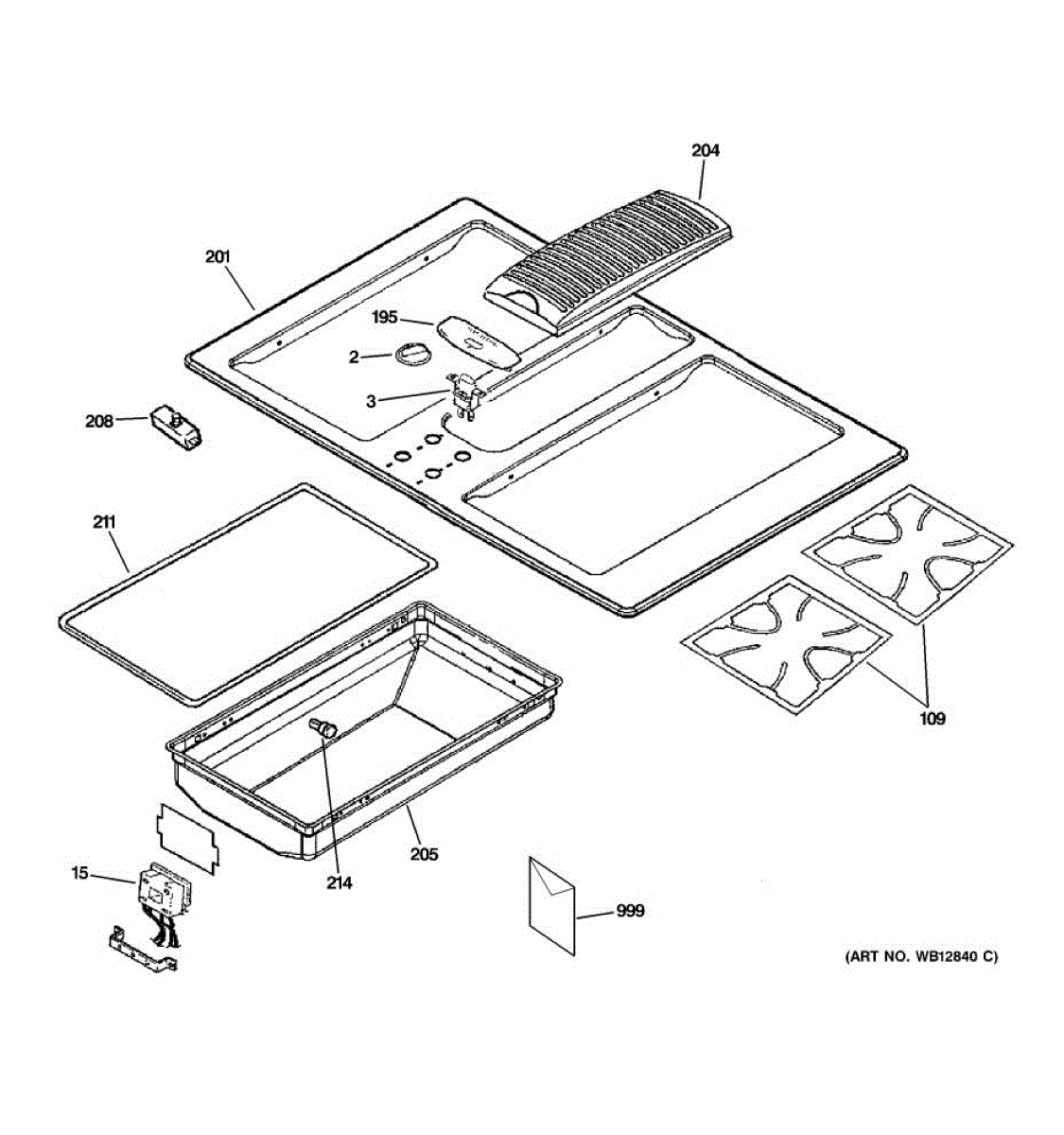 204
201
195
2
3
208
211
109
214
205
15
999
(ART NO. WB12840 C)