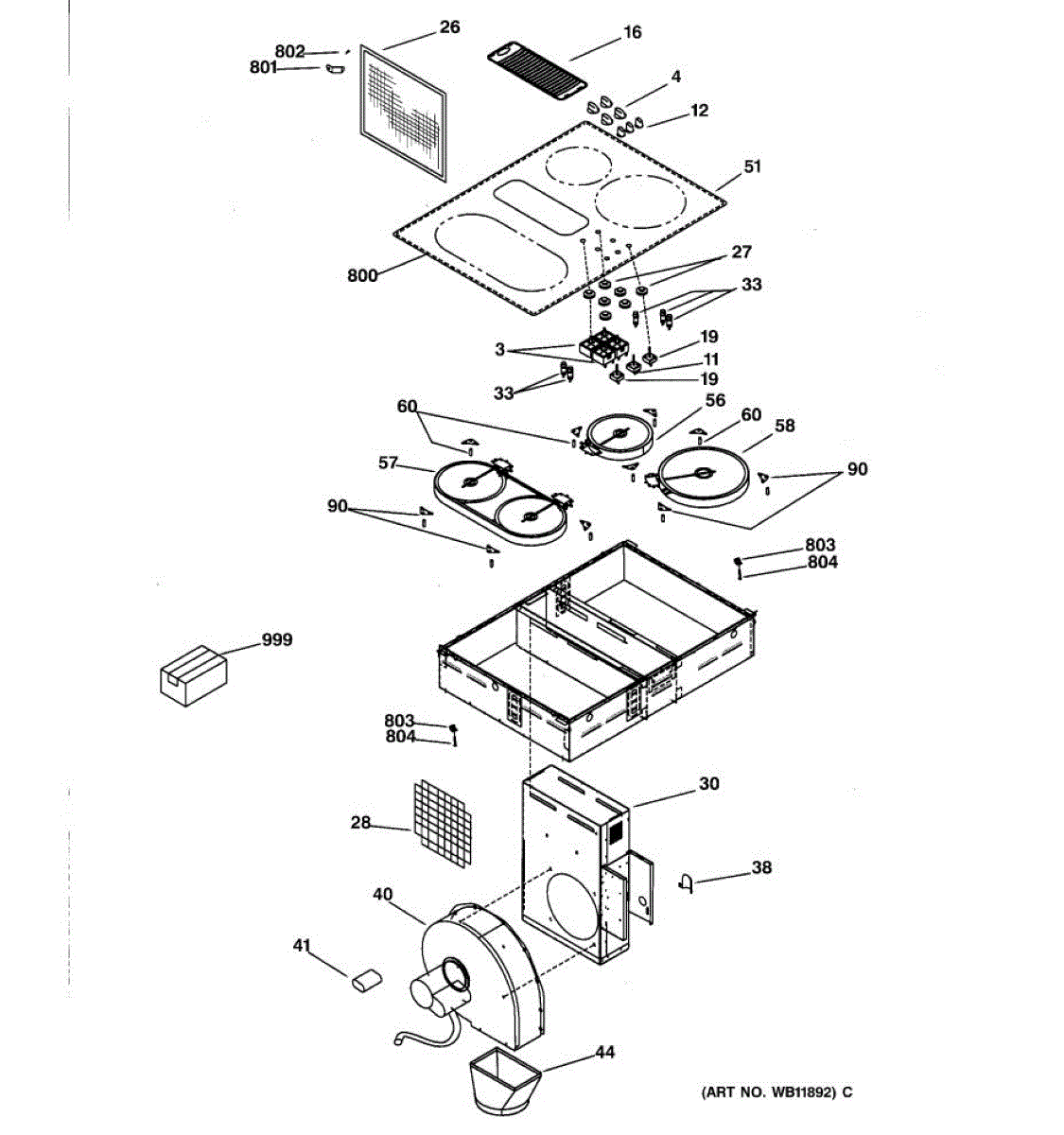 802
801
26
16
4
12
51
800
27
33
3
19
11
19
33
60
56
60
58
57
90
90
803
804
999
803
804
30
28
38
40
41
44
(ART NO. WB11892) C