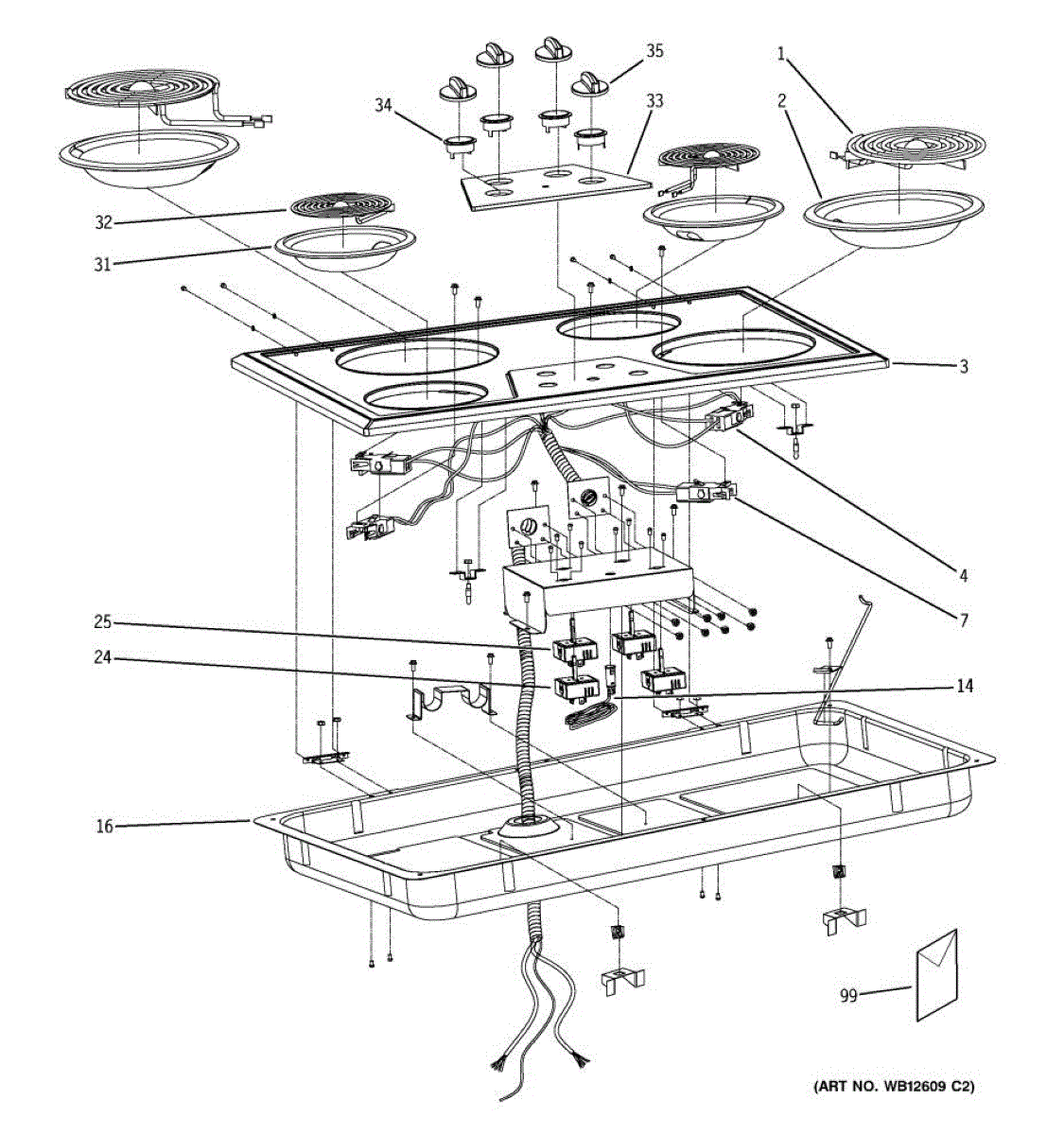 35
1
34
33
2
32
31
3
4
7
25
24
14
16
99
(ART NO. WB12609 C2)