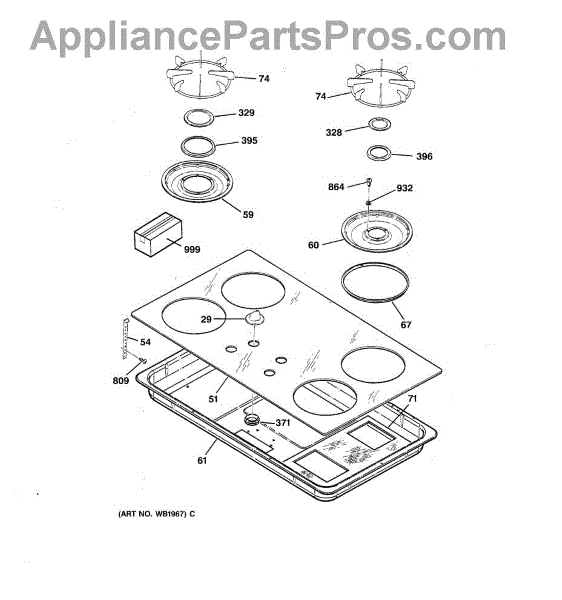 AppliancePartsPros.com

74
74
329
328
395
396
864
932
59
999
60
67
29
54
809
51
71
371
61

(ART NO. WB1967) C