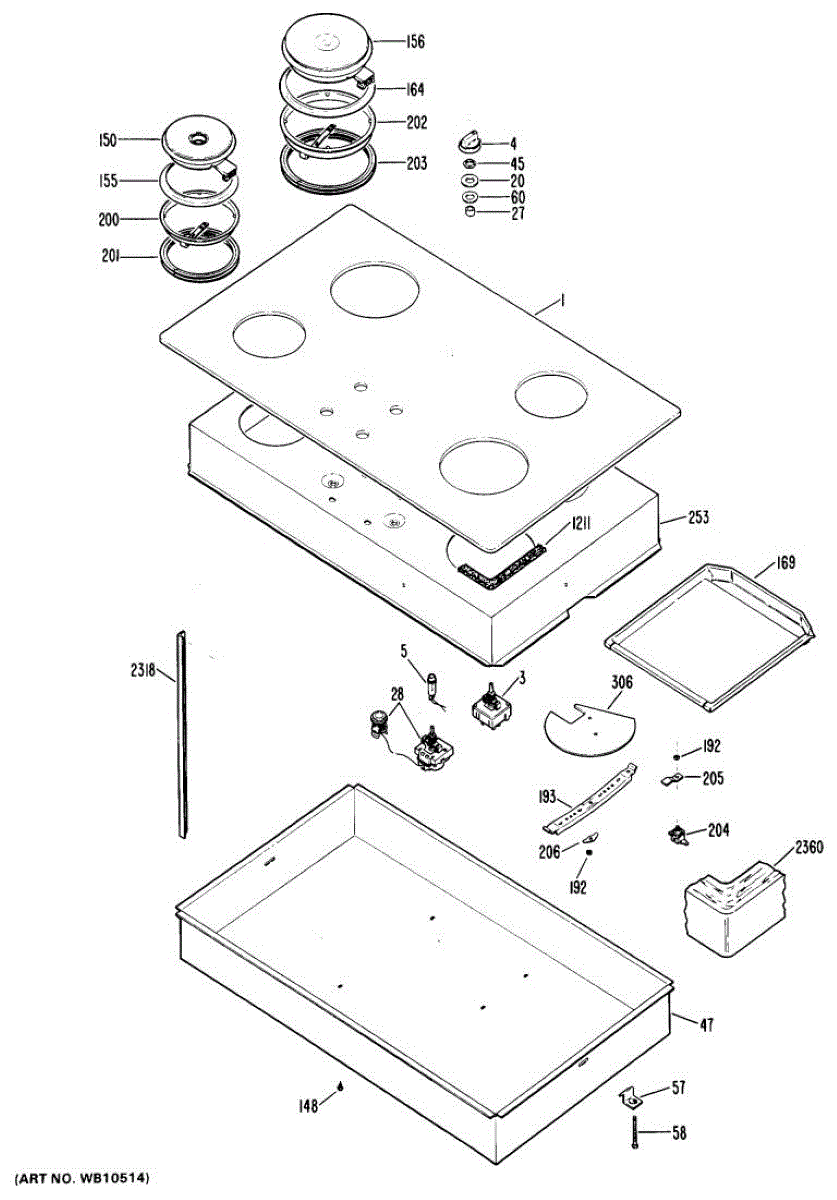 156
164
202
203
150
155
200
201
4
45
20
60
27
1
1211
253
169
2318
5
3
28
306
192
205
193
204
206
192
2360
47
148
57
58
(ART NO. WB10514)