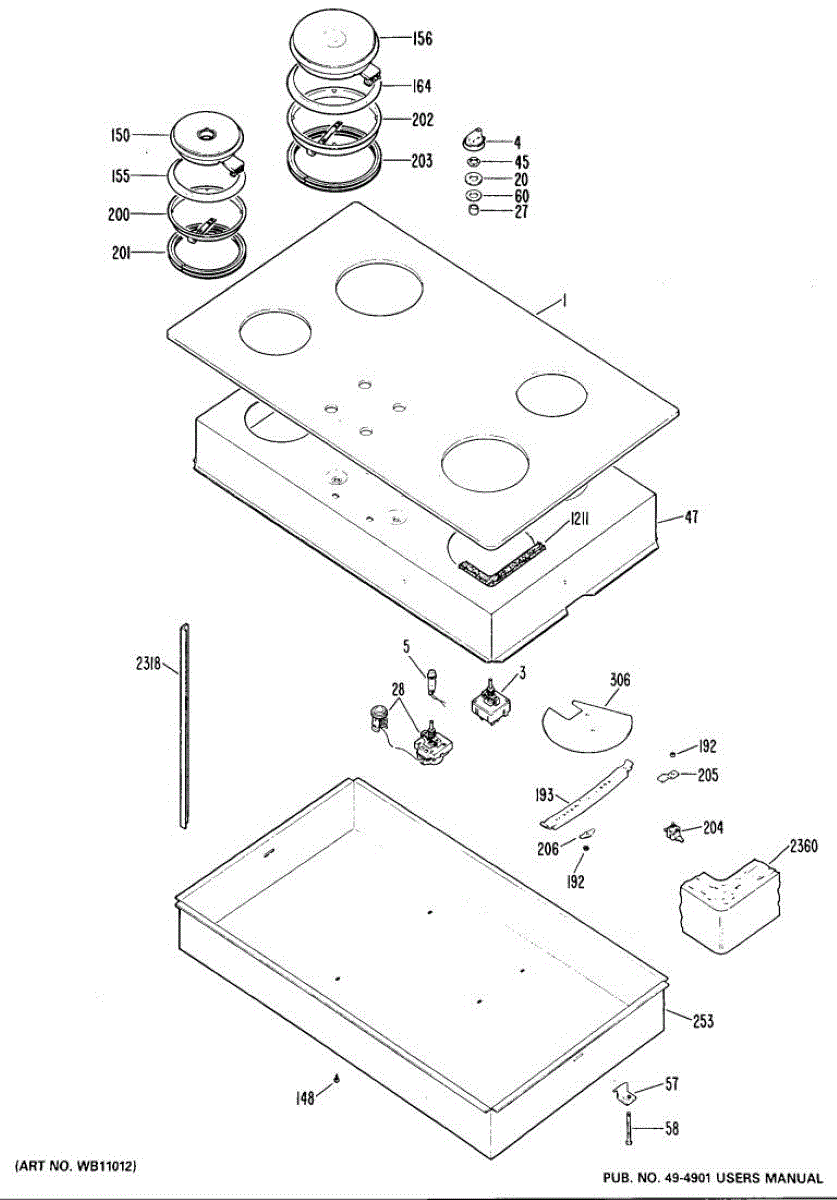 156
164
202
203
150
155
200
201
4
45
20
60
27
1
1211
47
2318
5
3
28
306
192
205
193
204
206
192
2360
253
148
57
58
(ART NO. WB11012)
PUB. NO. 49-4901 USERS MANUAL