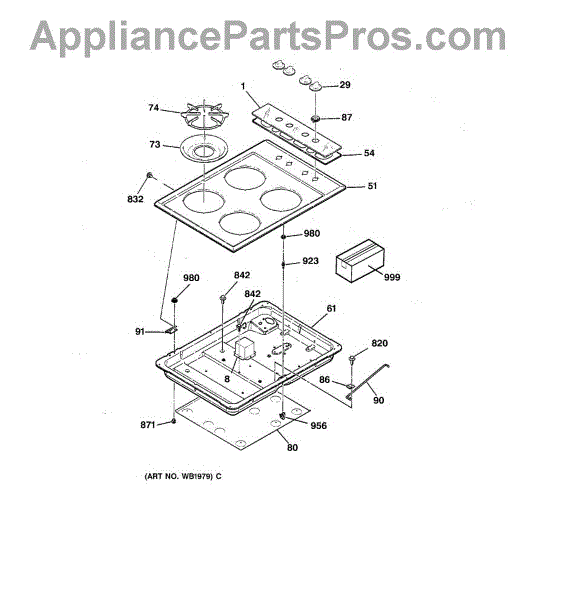 AppliancePartsPros.com

1
29
74
87
73
54
832
51
980
923
999
980
842
842
61
91
820
8
86
90
871
956
80

(ART NO. WB1979) C