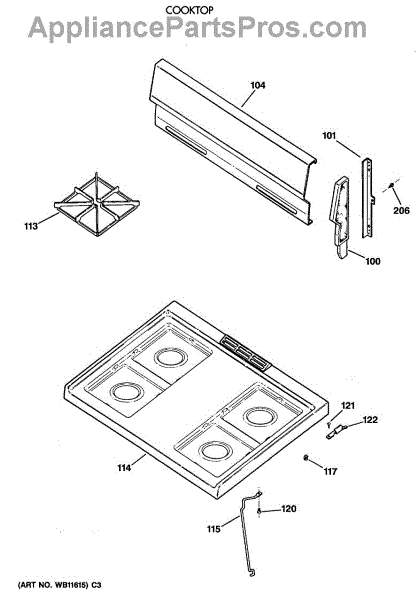 COOKTOP
AppliancePartsPros.com

104
101
206
113
100
121
122
114
117
120
115

(ART NO. WB11615) C3