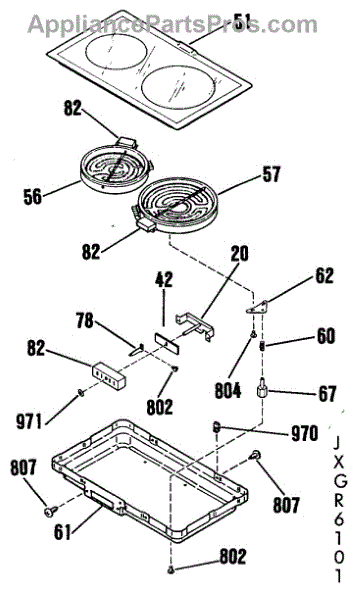 AppliancePartsPros.com
51
82
56
57
82
20
42
62
78
60
82
804
802
67
971
970
807
807
61
802
JXGR6101