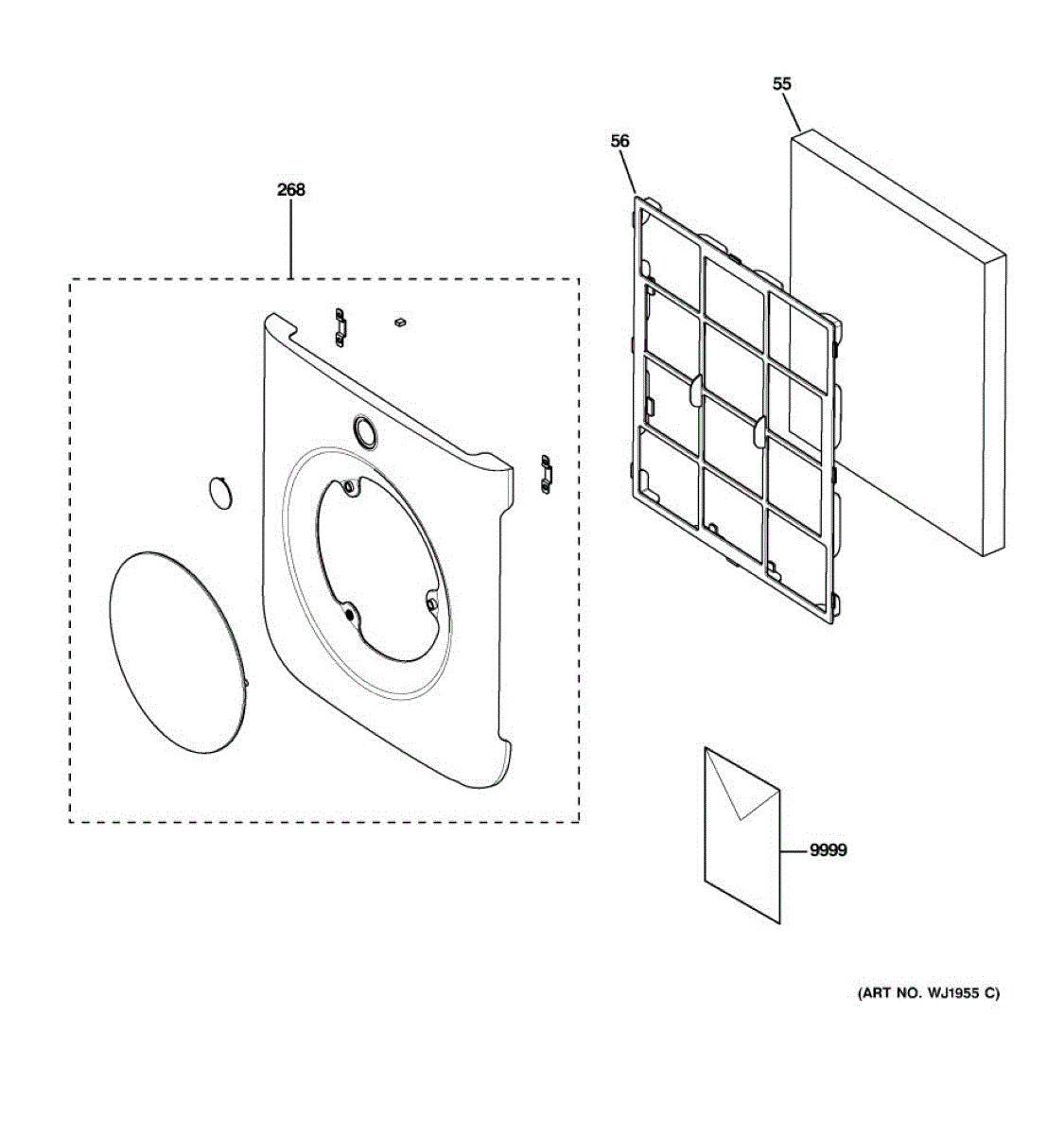 55

56

268

9999

(ART NO. WJ1955 C)