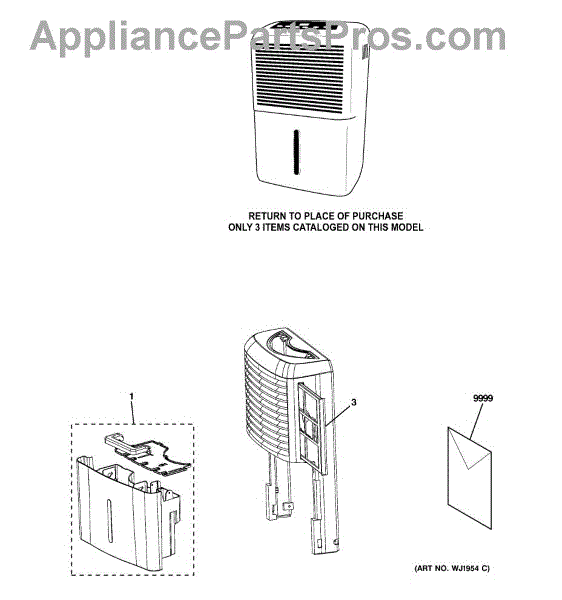 AppliancePartsPros.com

RETURN TO PLACE OF PURCHASE
ONLY 3 ITEMS CATALOGED ON THIS MODEL

1

3

9999

(ART NO. WJ1954 C)