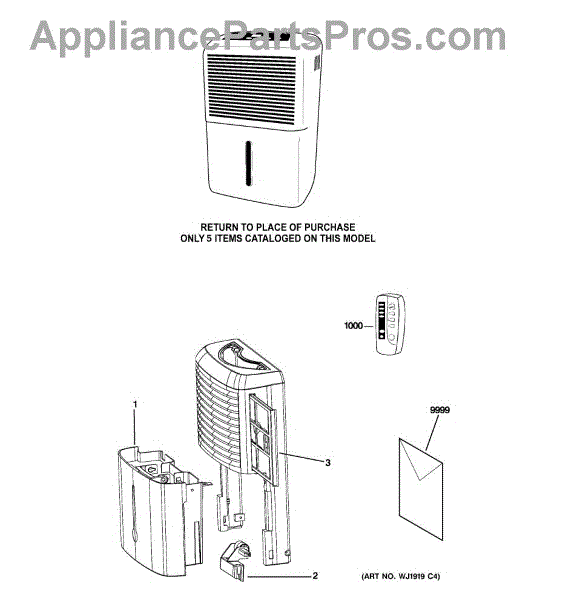 AppliancePartsPros.com

RETURN TO PLACE OF PURCHASE
ONLY 5 ITEMS CATALOGED ON THIS MODEL

1000

9999

1

3

2

(ART NO. WJ1919 C4)