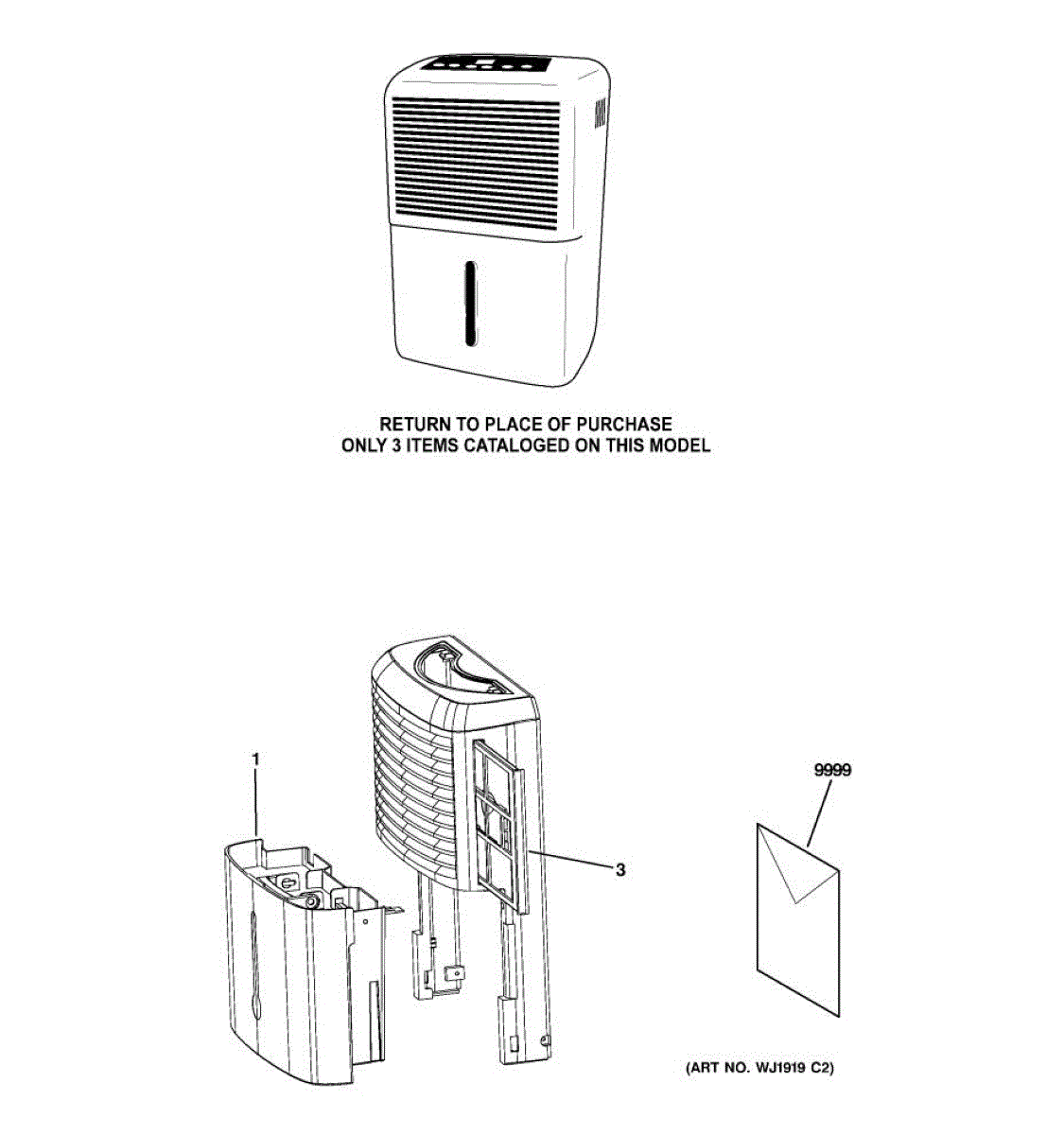 RETURN TO PLACE OF PURCHASE
ONLY 3 ITEMS CATALOGED ON THIS MODEL

1

3

9999

(ART NO. WJ1919 C2)