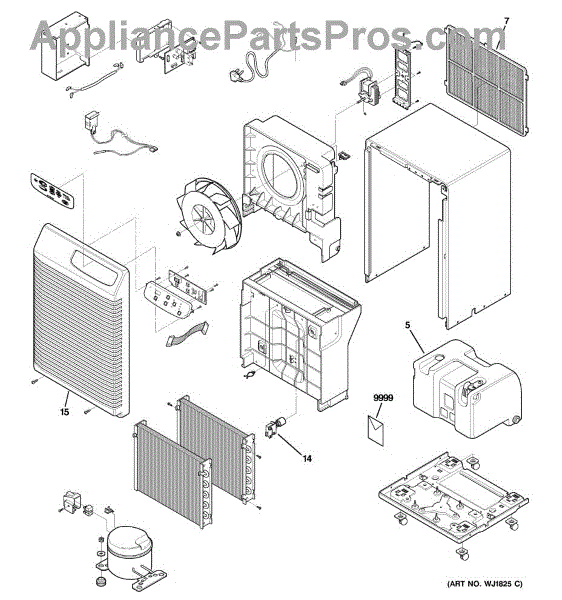 AppliancePartsPros.com

7

5

9999

15

14

(ART NO. WJ1825 C)