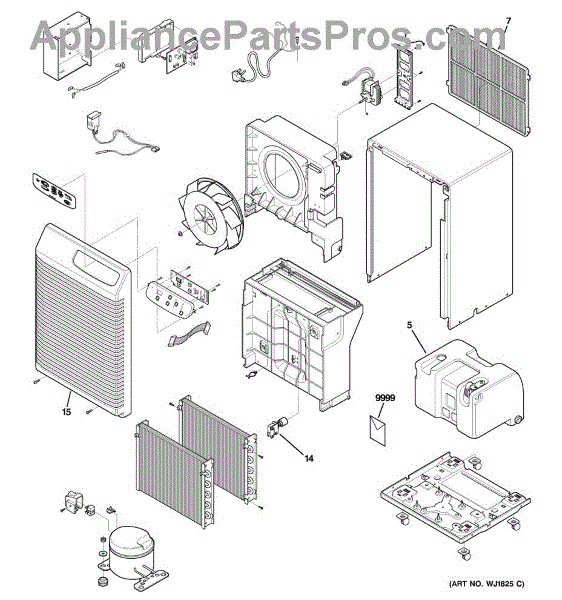 AppliancePartsPros.com

7

5

9999

15

14

(ART NO. WJ1825 C)