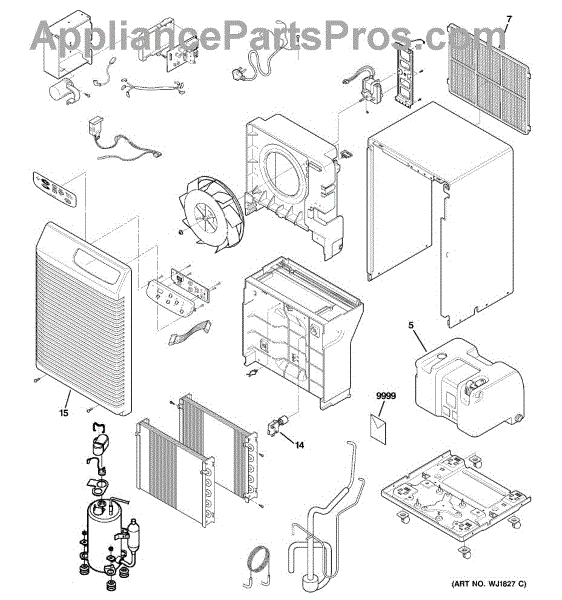 AppliancePartsPros.com

7

5

9999

15

14

(ART NO. WJ1827 C)