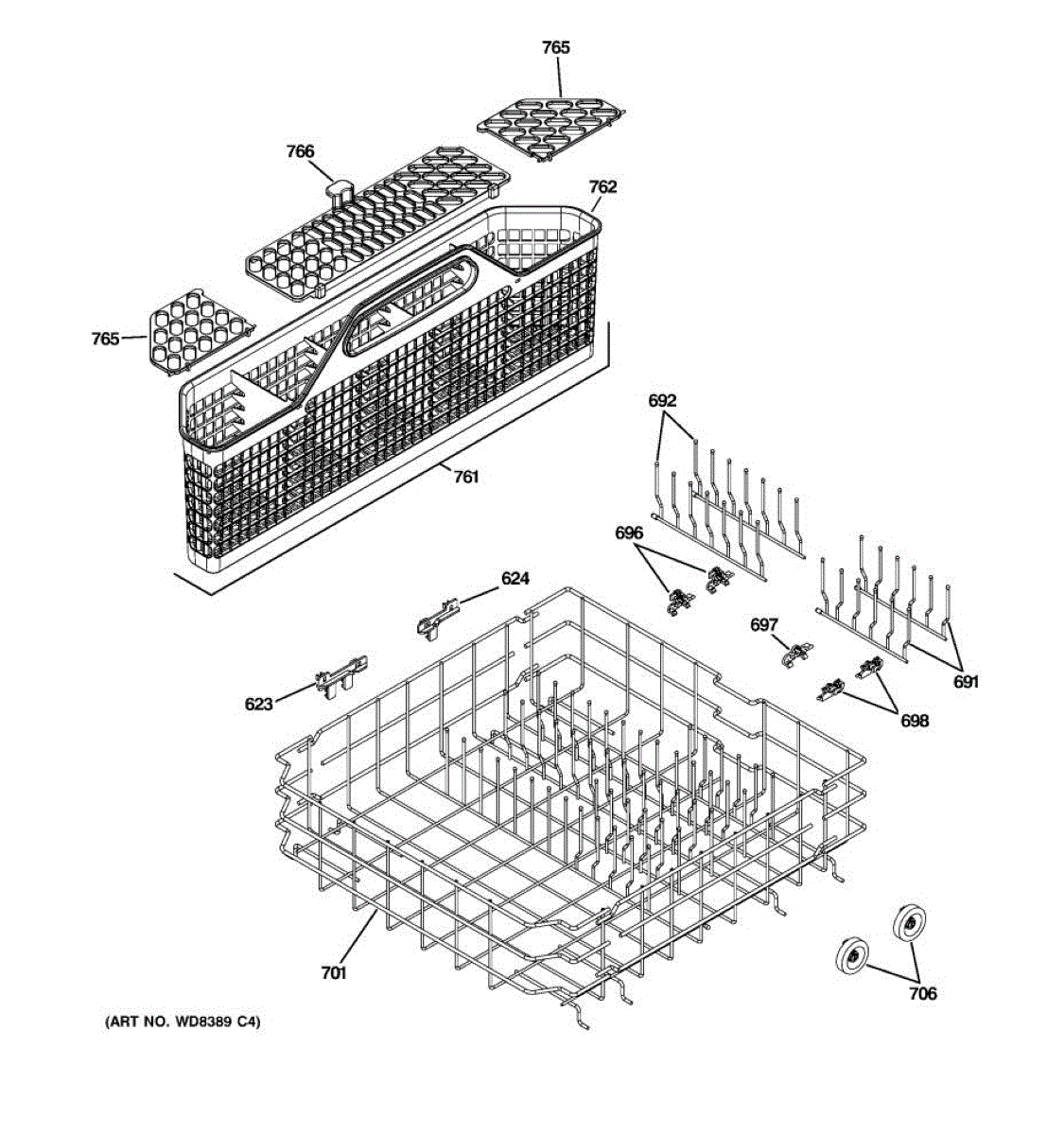 765

766

762

765

761

692

696

624

697

691

623

698

701

706

(ART NO. WD8389 C4)