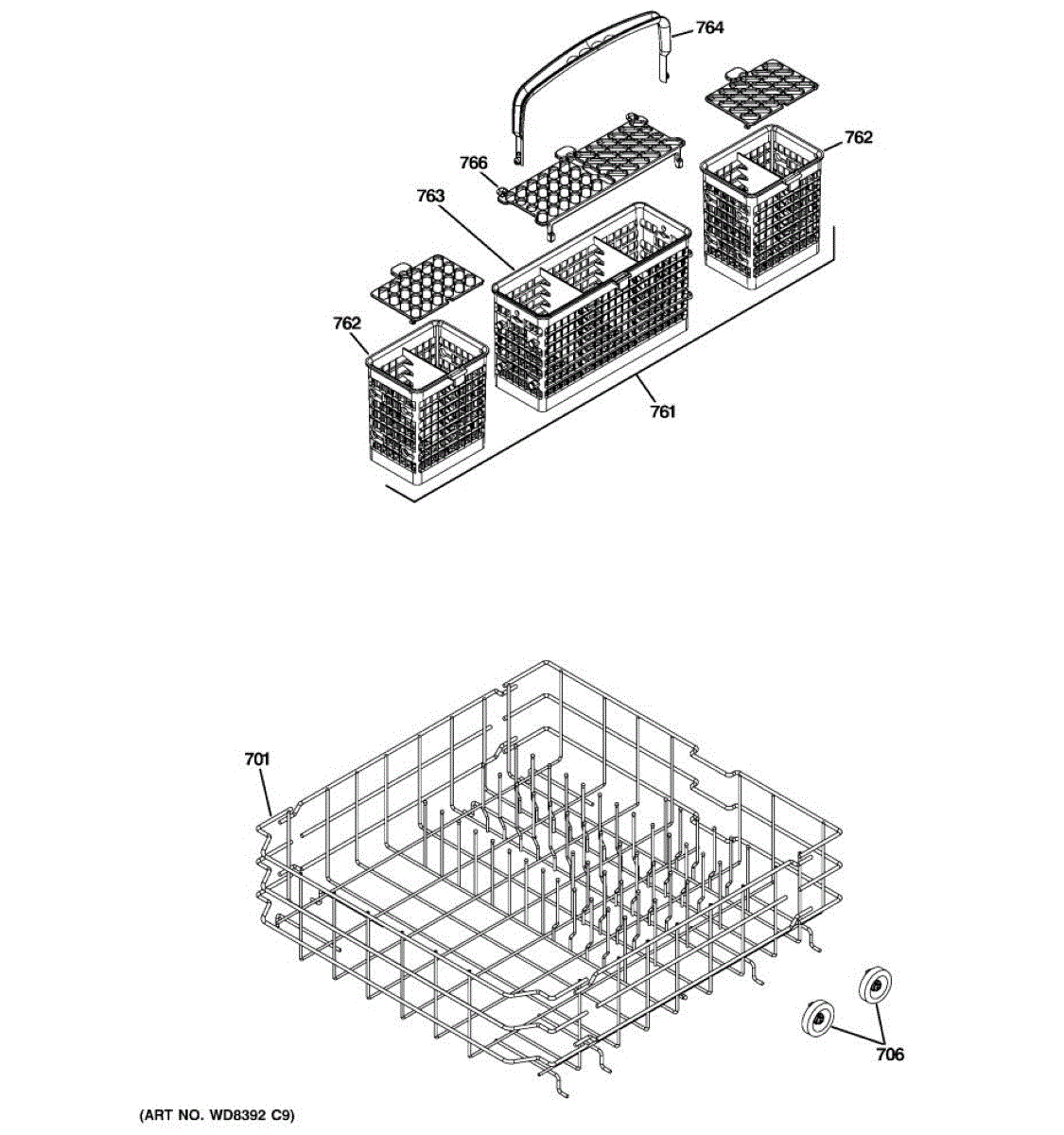 764

762

766

763

762

761

701

706

(ART NO. WD8392 C9)