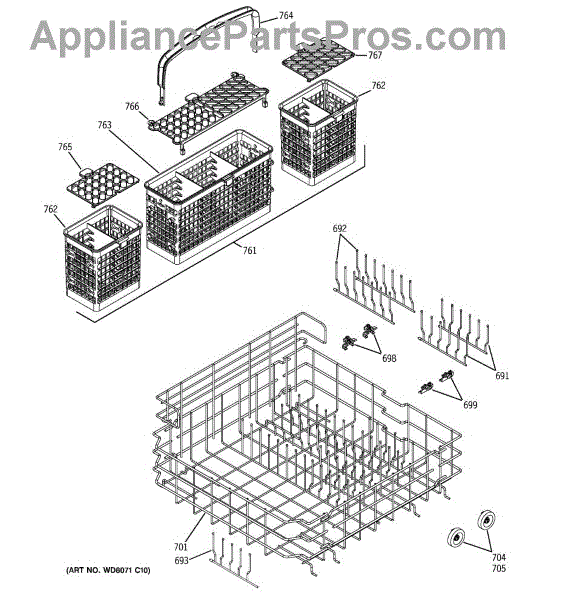 AppliancePartsPros.com

764
767
762
766
763
765
762
761
692
698
691
699
701
693
704
705
(ART NO. WD6071 C10)