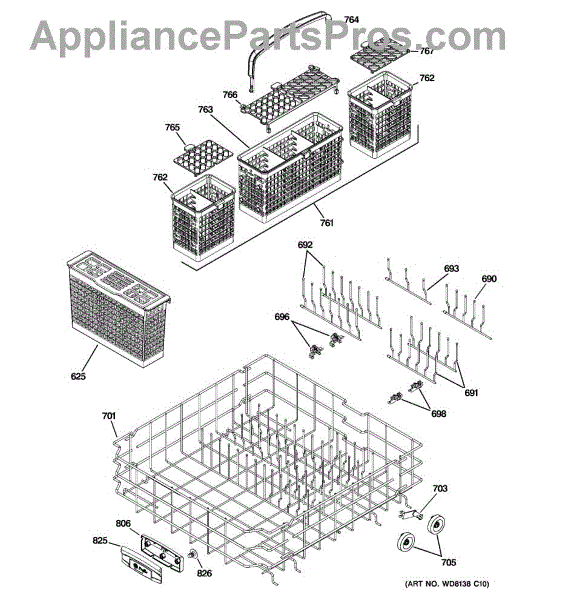 AppliancePartsPros.com

764
767
762
766
763
765
762
761
692
693
690
696
625
691
698
701
703
806
825
826
705
(ART NO. WD8138 C10)