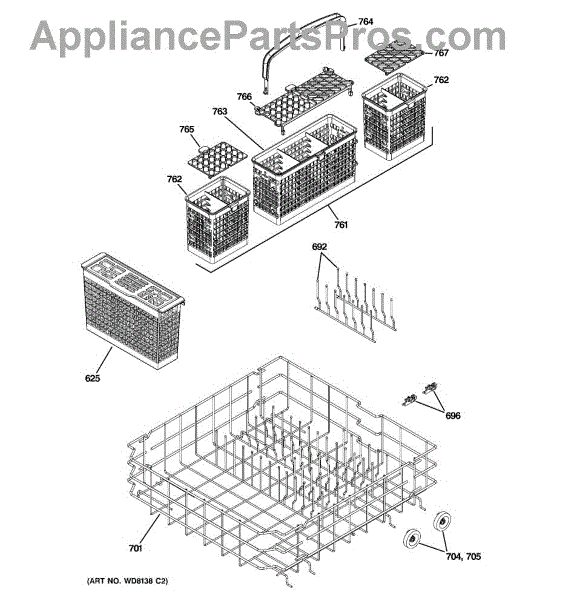 AppliancePartsPros.com

764
767
762
766
763
765
762
761
692
625
696
701
704, 705
(ART NO. WD8138 C2)