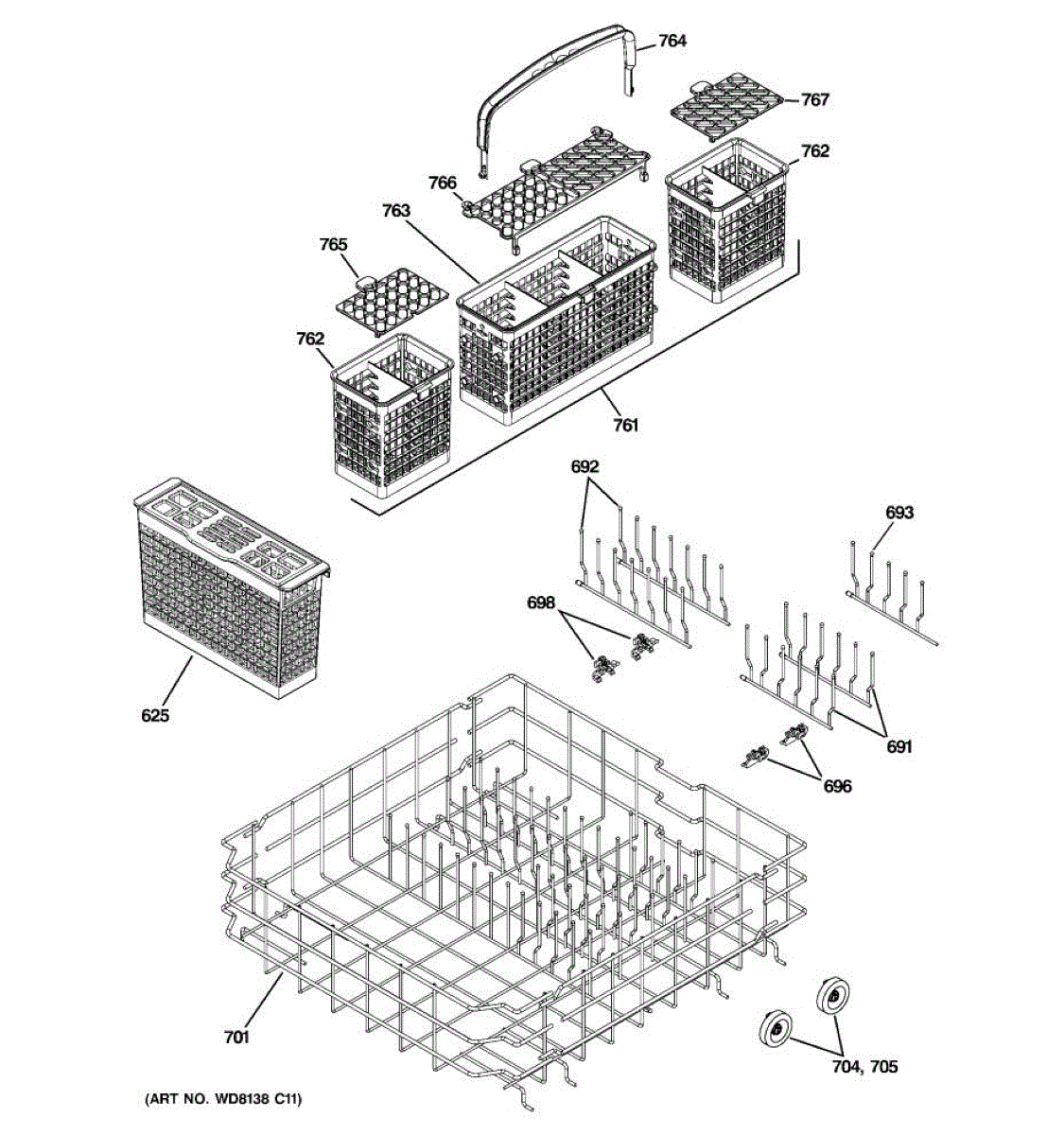 764
767
762
766
763
765
762
761
692
693
698
625
691
696
701
704, 705
(ART NO. WD8138 C11)