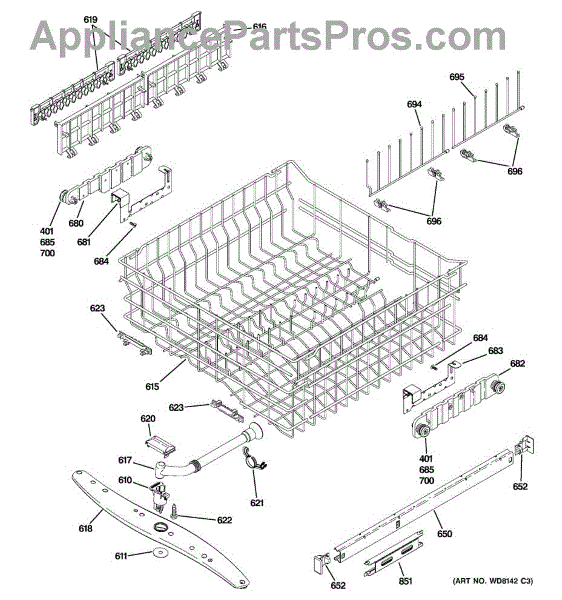 AppliancePartsPros.com

619
616
695
694
696
696
401
685
700
680
681
684
623
615
684
683
682
623
620
617
610
621
622
618
611
401
685
700
652
650
652
851
(ART NO. WD8142 C3)