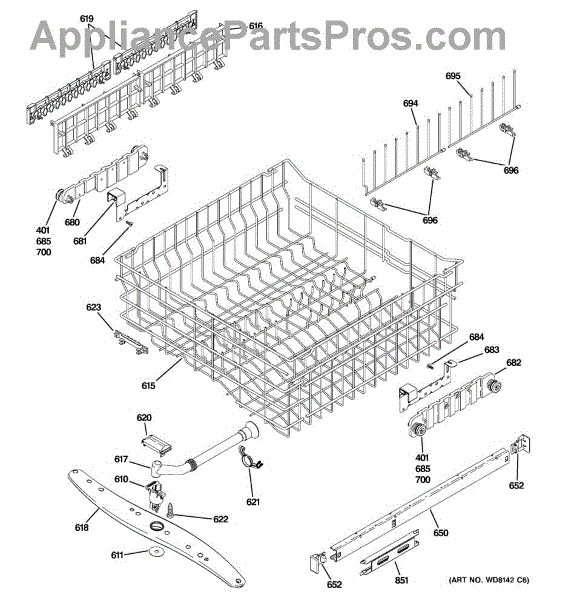 AppliancePartsPros.com

619
616
695
694
696
696
401
685
700
680
681
684
623
615
684
683
682
401
685
700
620
617
610
621
622
618
611
652
650
652
851
(ART NO. WD8142 C6)