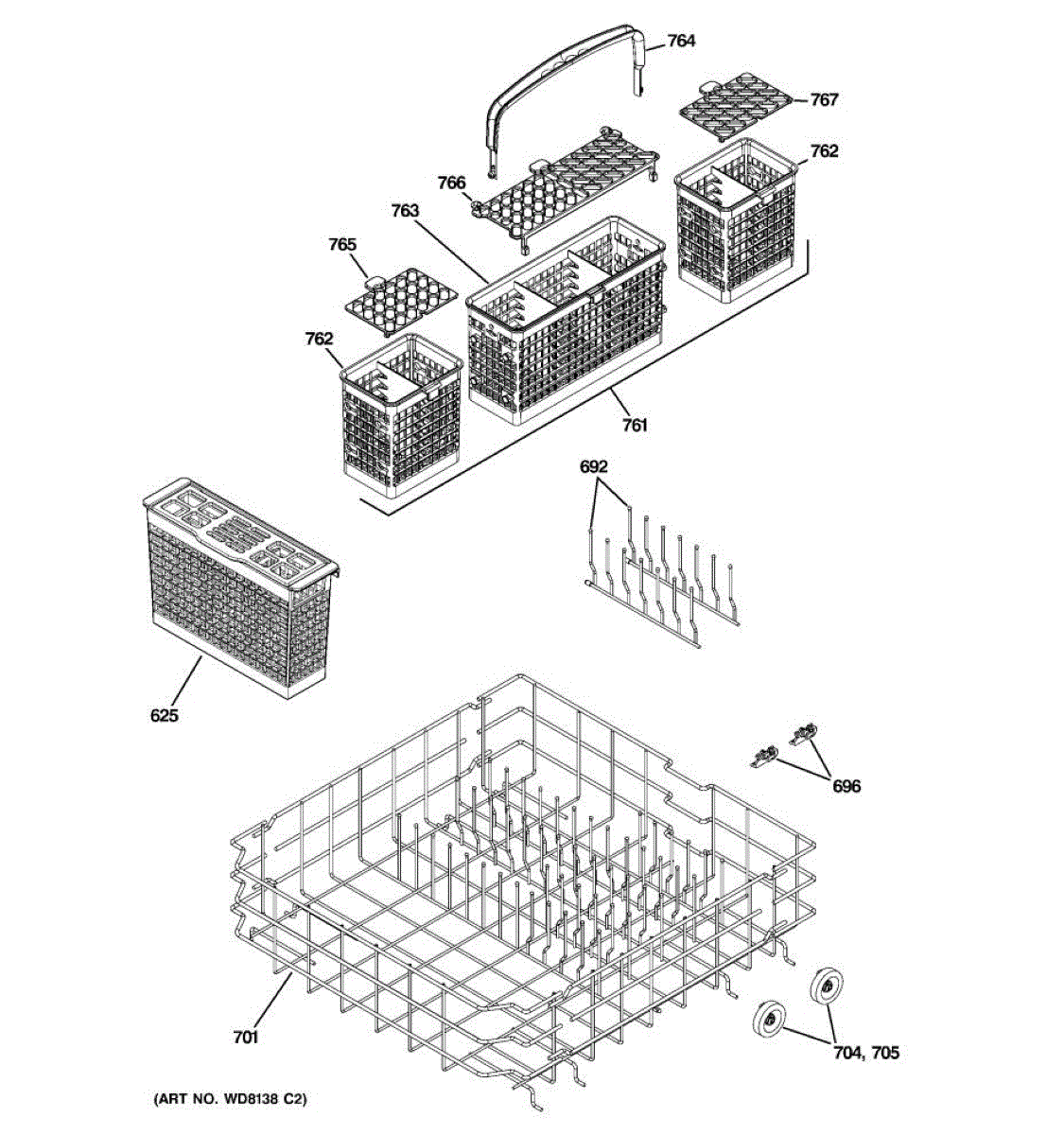 764
767
762
766
763
765
762
761
692
625
696
701
704, 705
(ART NO. WD8138 C2)