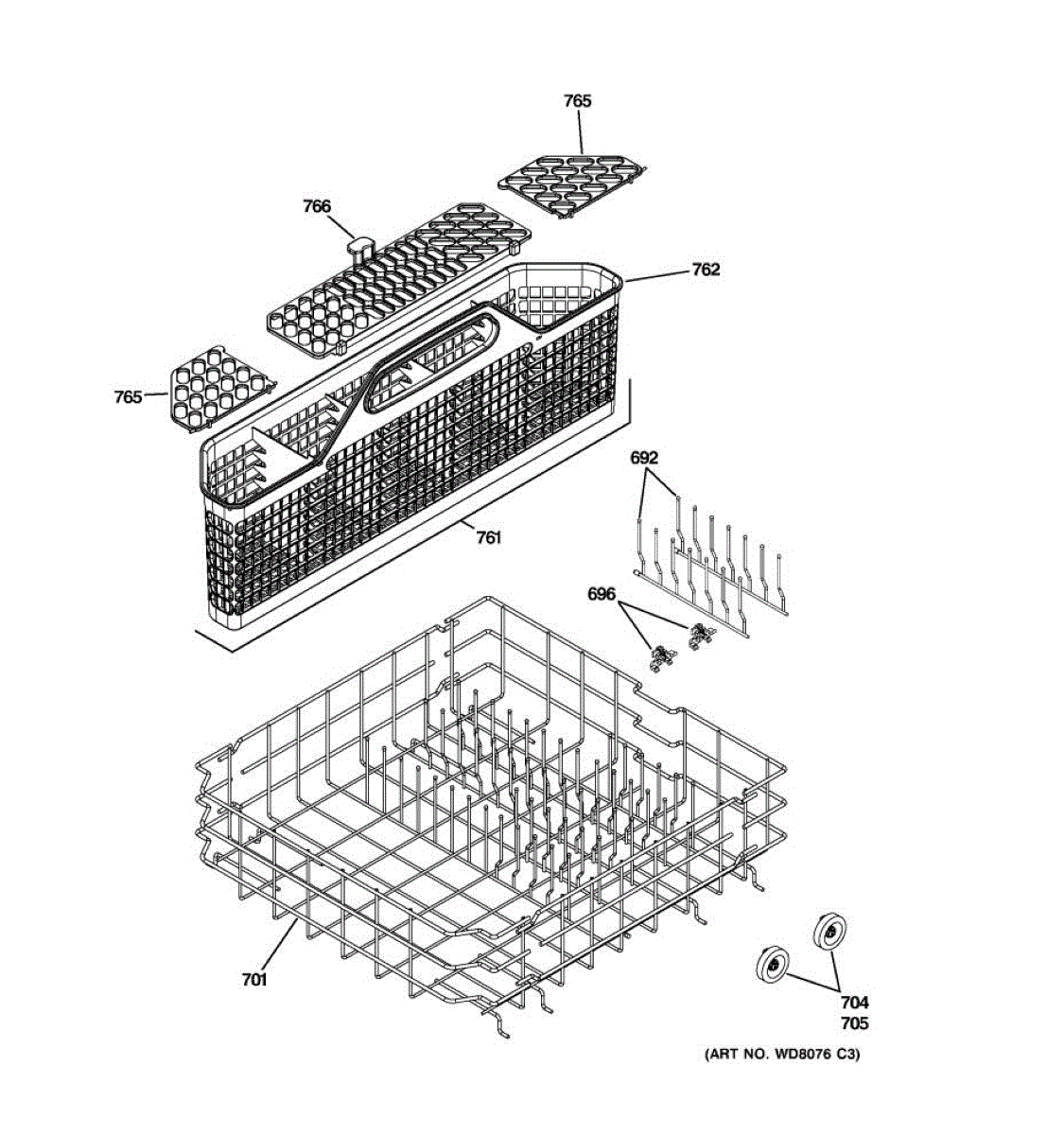 765
766
762
765
692
761
696
701
704
705
(ART NO. WD8076 C3)