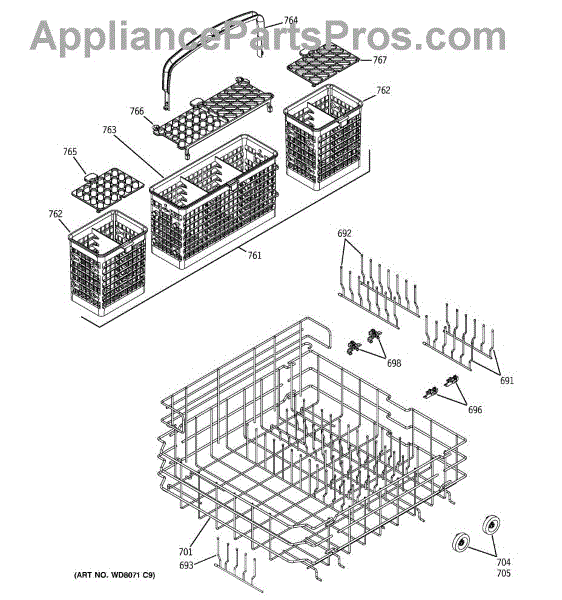 AppliancePartsPros.com

764
767
762
766
763
765
762
761
692
698
691
696
701
693
704
705
(ART NO. WD8071 C9)