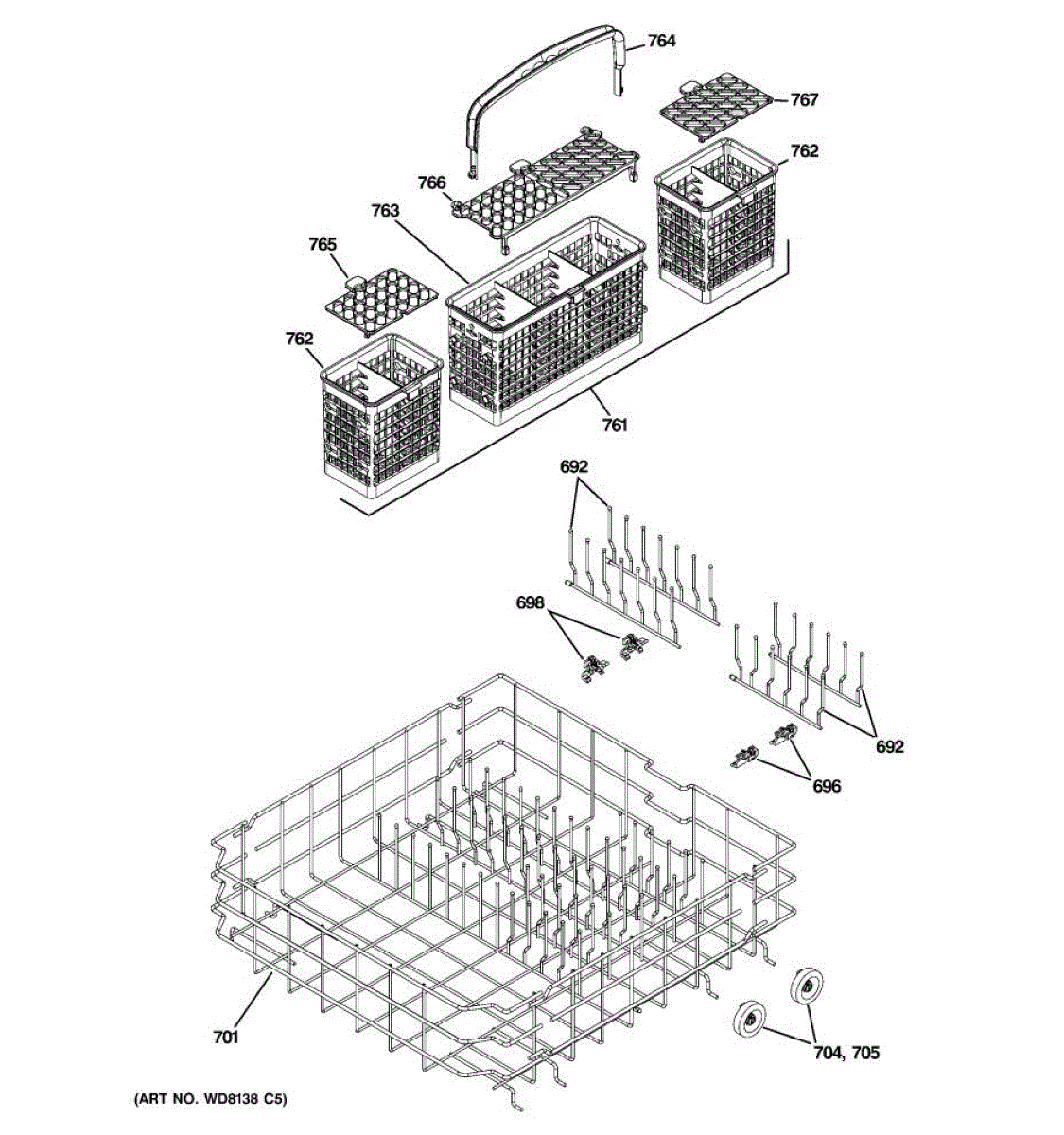 764
767
762
766
763
765
762
761
692
698
692
696
701
704, 705
(ART NO. WD8138 C5)