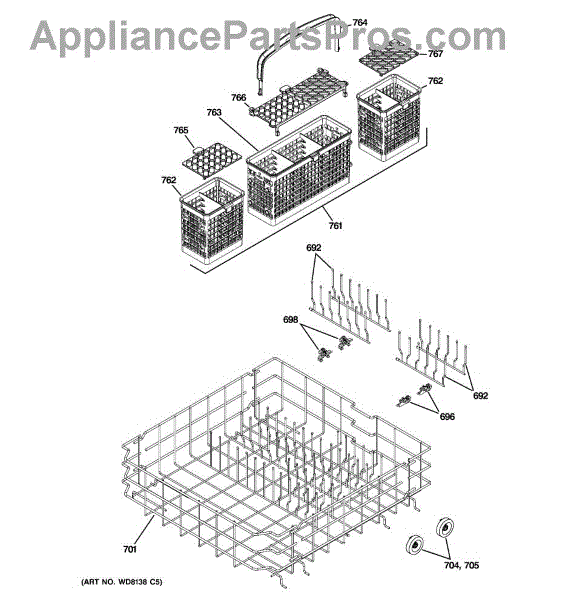 AppliancePartsPros.com

764
767
762
766
763
765
762
761
692
698
692
696
701
704, 705
(ART NO. WD8138 C5)