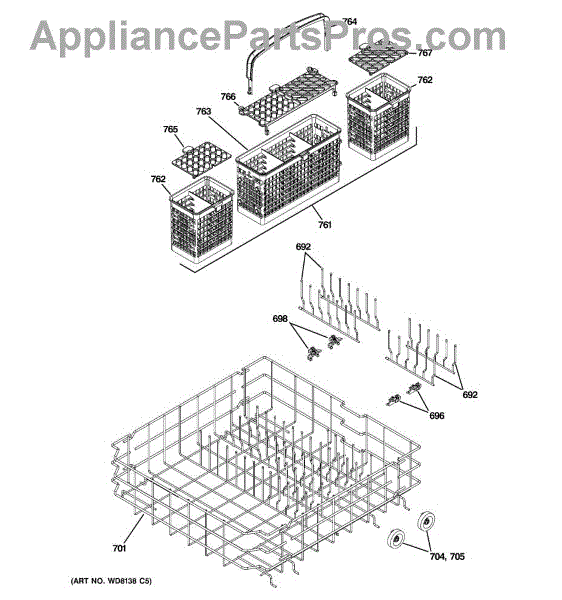 AppliancePartsPros.com

764
767
762
766
763
765
762
761
692
698
692
696
701
704, 705
(ART NO. WD8138 C5)