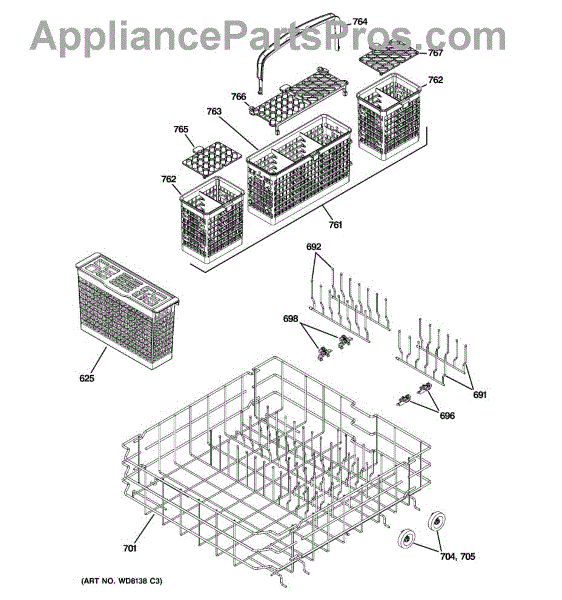 AppliancePartsPros.com

764
767
762
766
763
765
762
761
692
698
625
691
696
701
704, 705

(ART NO. WD8138 C3)