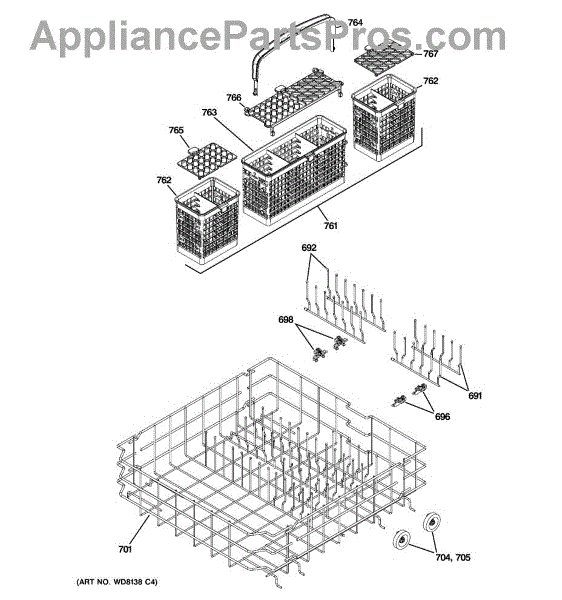 AppliancePartsPros.com

764
767
762
766
763
765
762
761
692
698
691
696
701
704, 705

(ART NO. WD8138 C4)