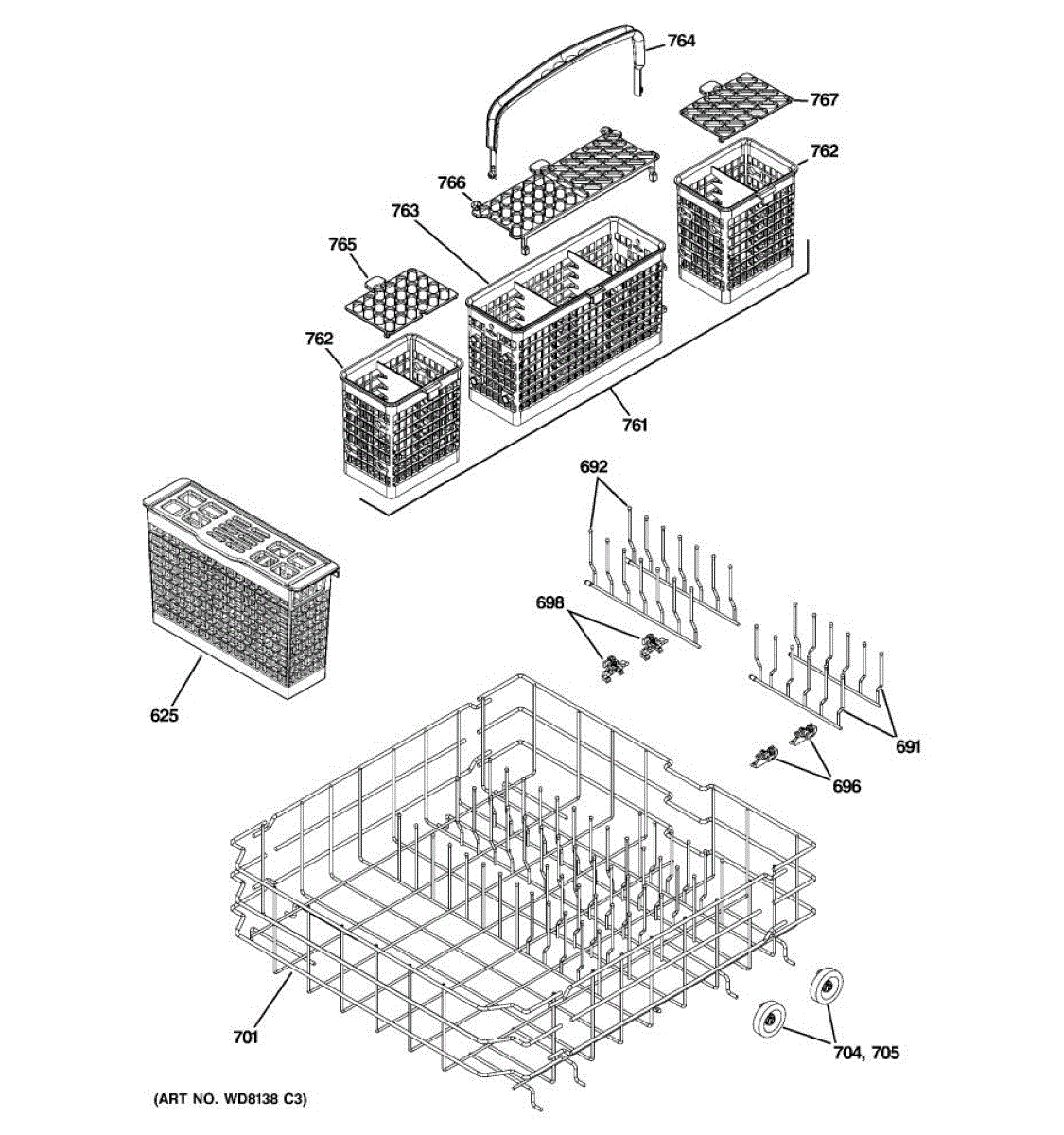 764
767
762
766
763
765
762
761
692
698
625
691
696
701
704, 705
(ART NO. WD8138 C3)