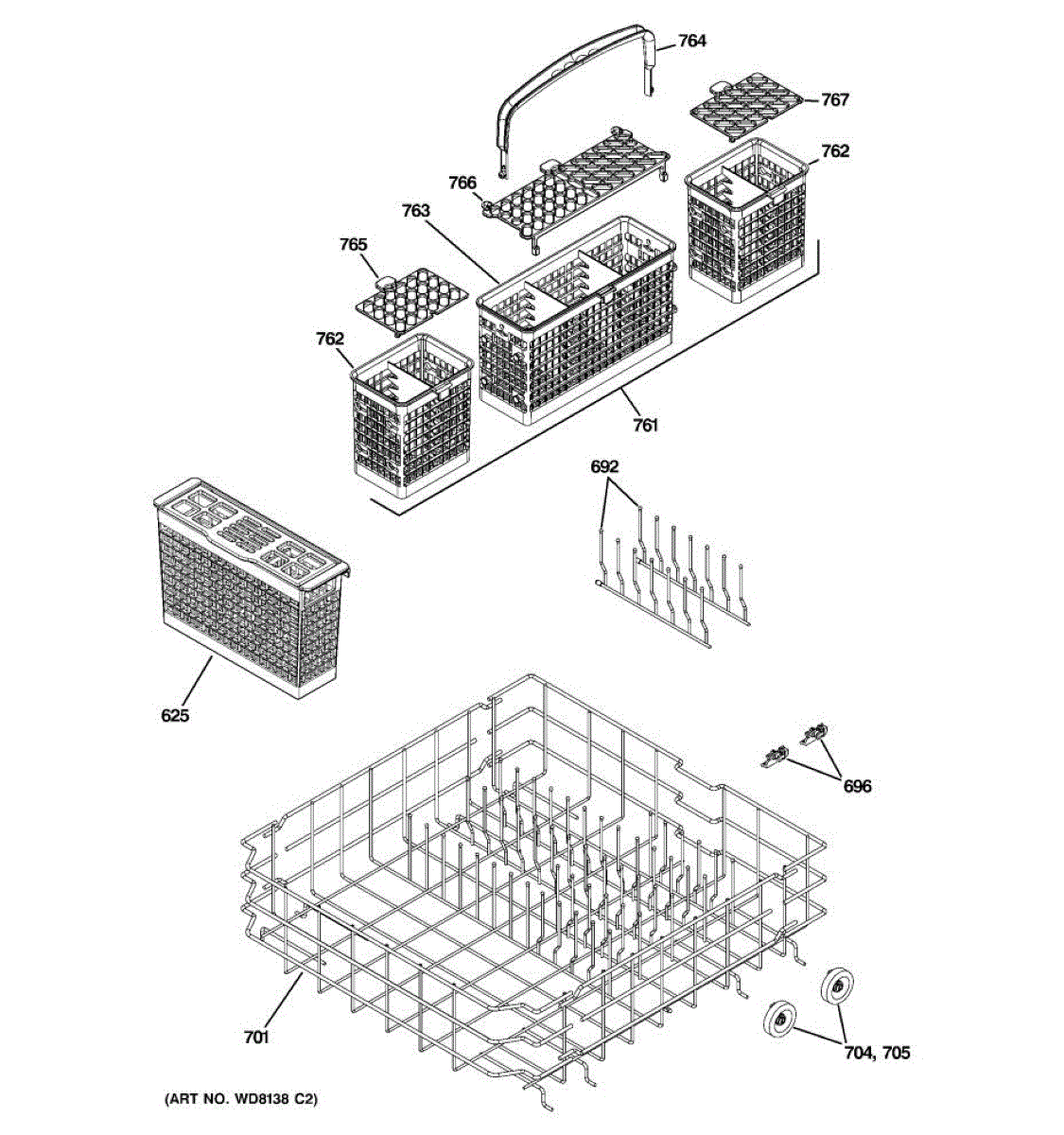 764
767
762
766
763
765
762
761
692
625
696
701
704, 705
(ART NO. WD8138 C2)