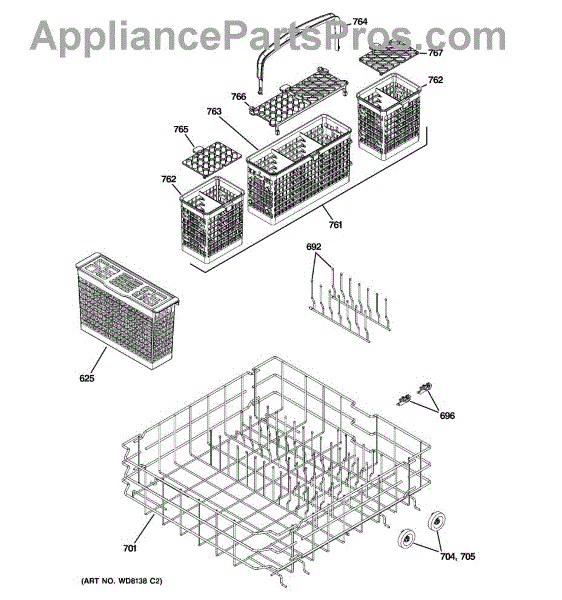 AppliancePartsPros.com

764
767
762
766
763
765
762
761
692
625
696
701
704, 705

(ART NO. WD8138 C2)