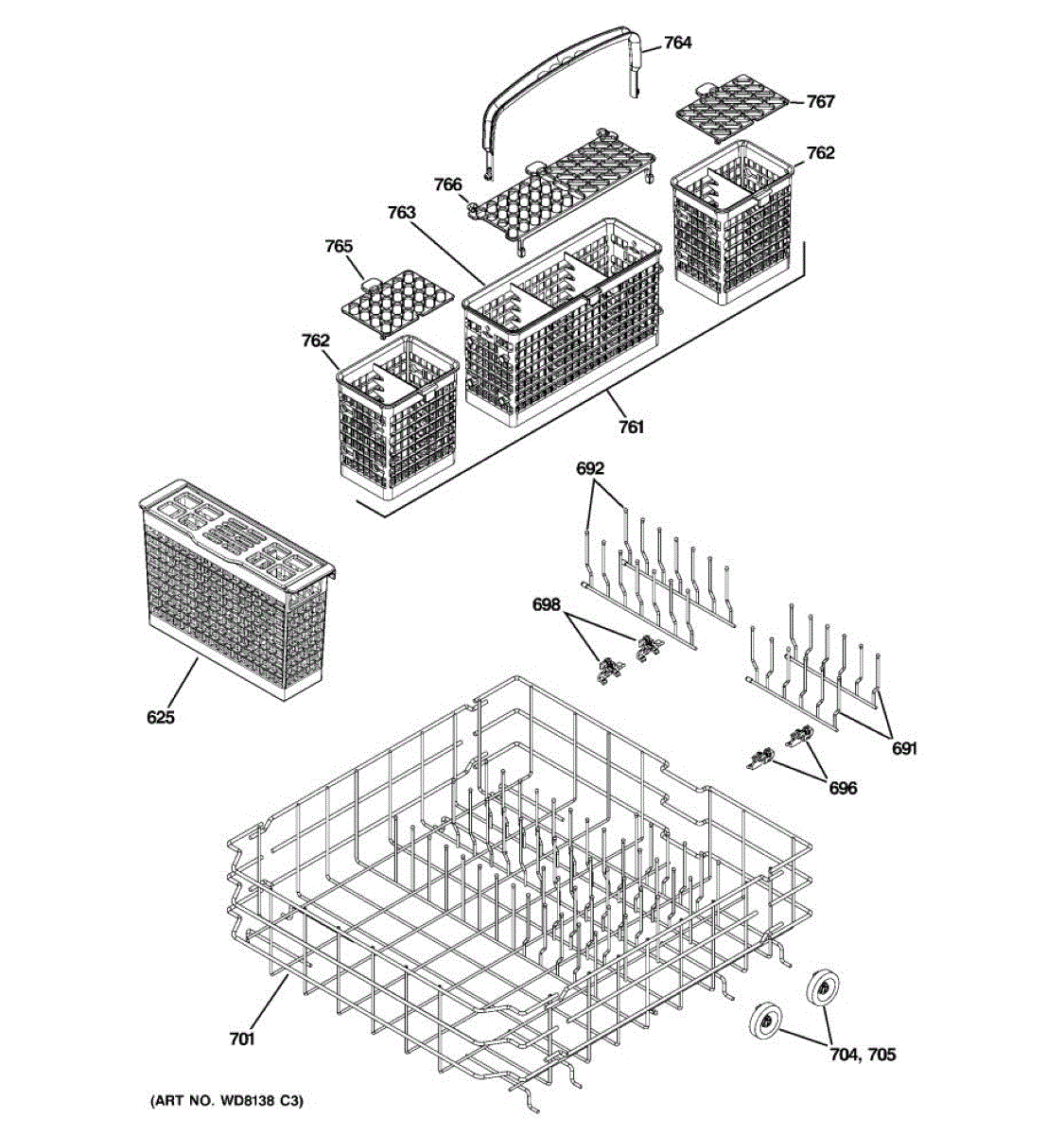 764
767
762
766
763
765
762
761
692
698
625
691
696
701
704, 705
(ART NO. WD8138 C3)