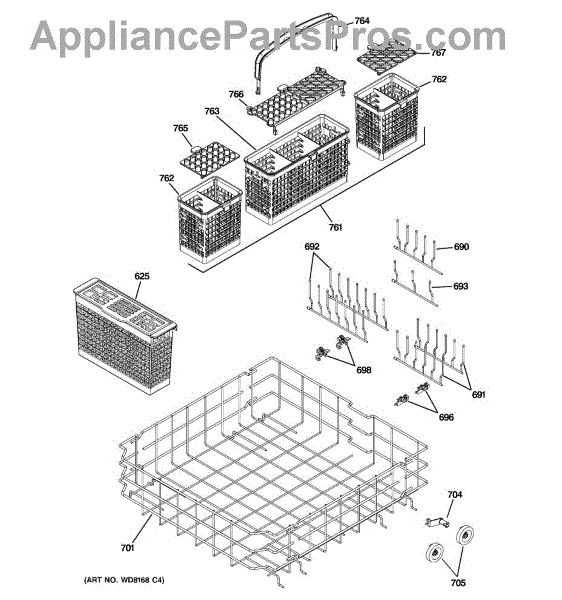 AppliancePartsPros.com

764
767
762
766
763
765
762
761
692
690
693
625
698
691
696
704
701
705
(ART NO. WD8168 C4)