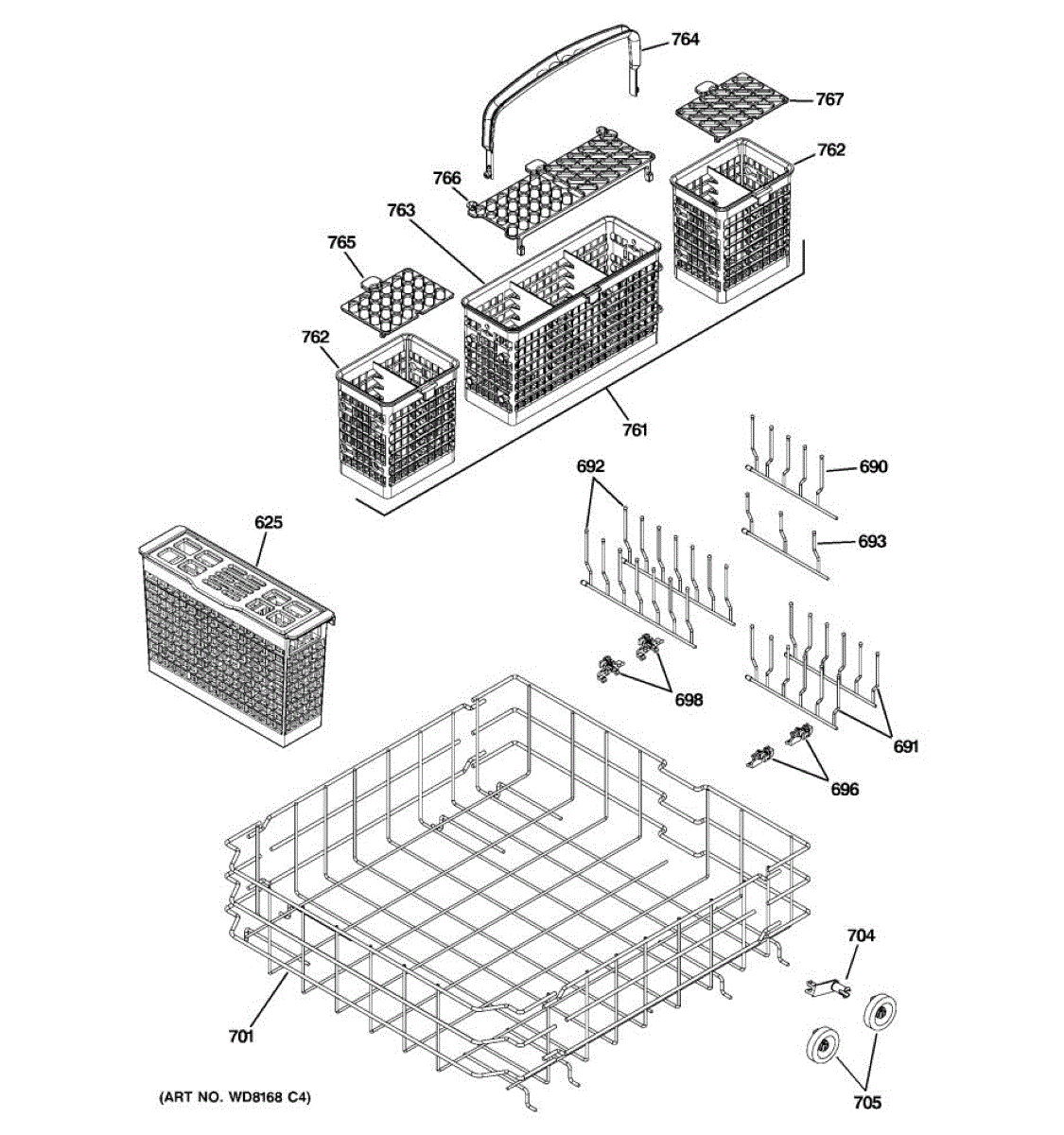 764
767
762
766
763
765
762
761
692
690
693
625
698
691
696
704
701
705
(ART NO. WD8168 C4)