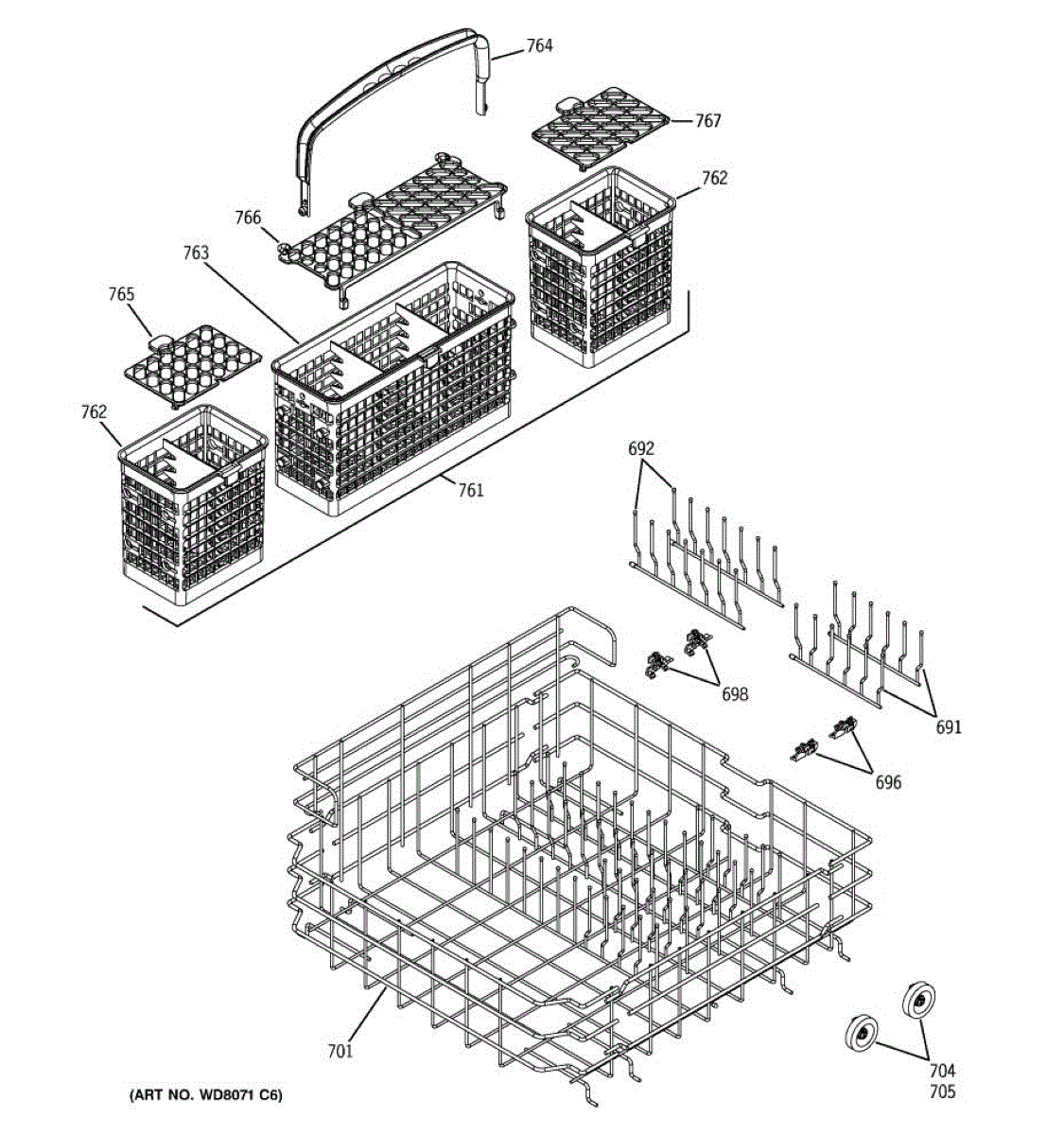 764
767
762
766
763
765
762
761
692
698
691
696
701
704
705
(ART NO. WD8071 C6)